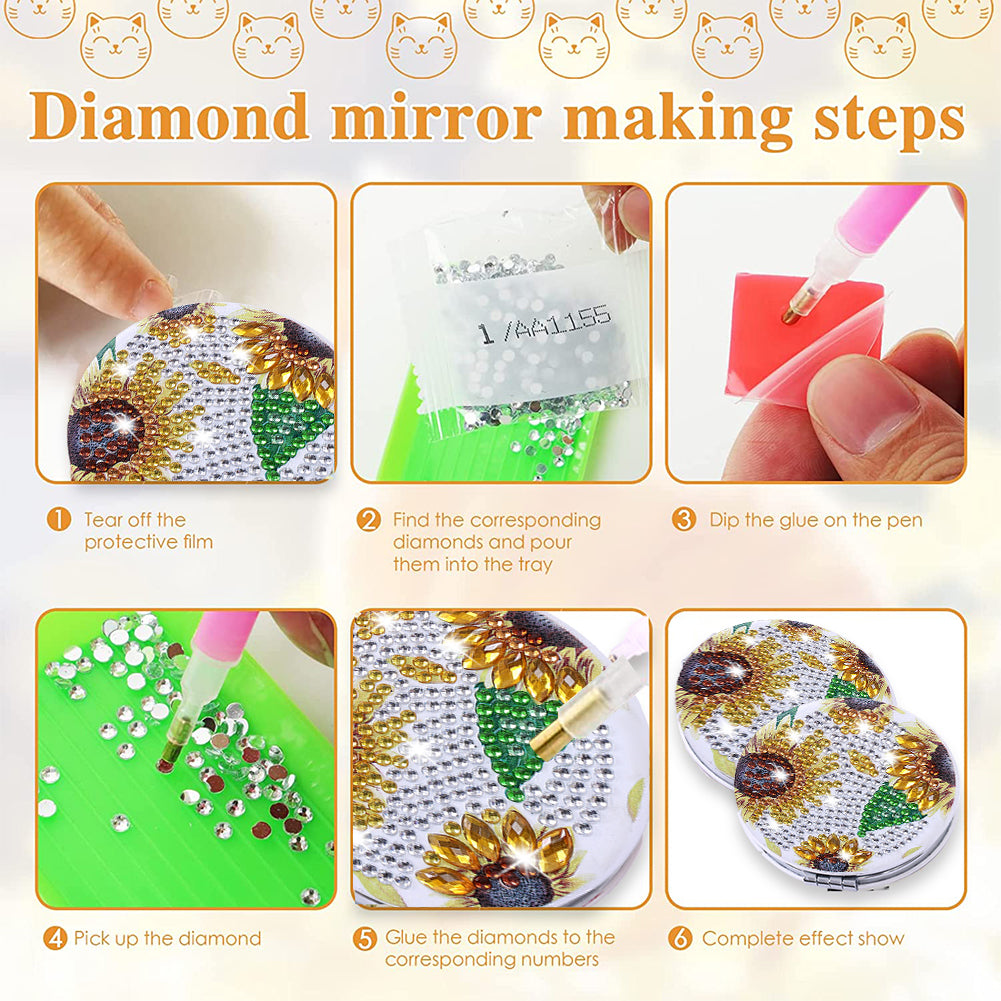 Diamond mirror making steps

1/AA1155

1 Tear off the protective film

2 Find the corresponding diamonds and pour them into the tray

3 Dip the glue on the pen

4 Pick up the diamond

5 Glue the diamonds to the corresponding numbers

6 Complete effect show