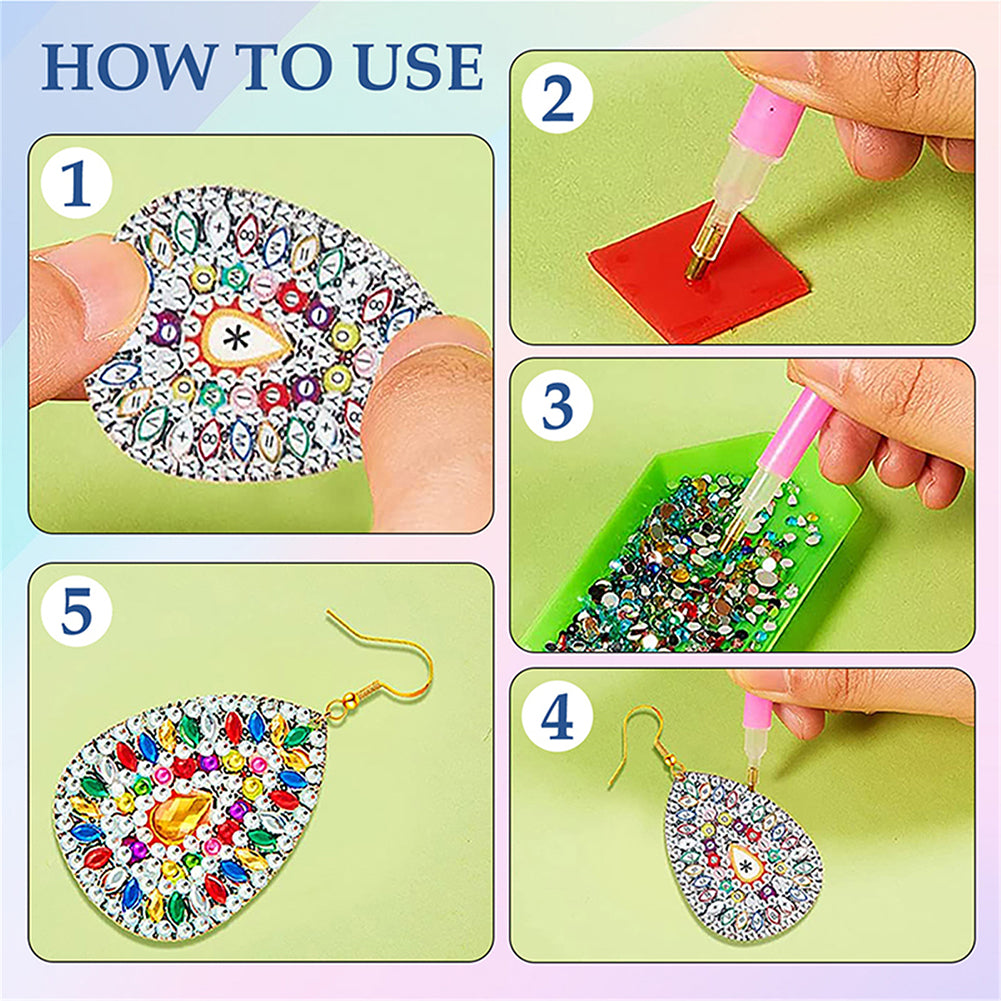 HOW TO USE

1

2

3

5

4