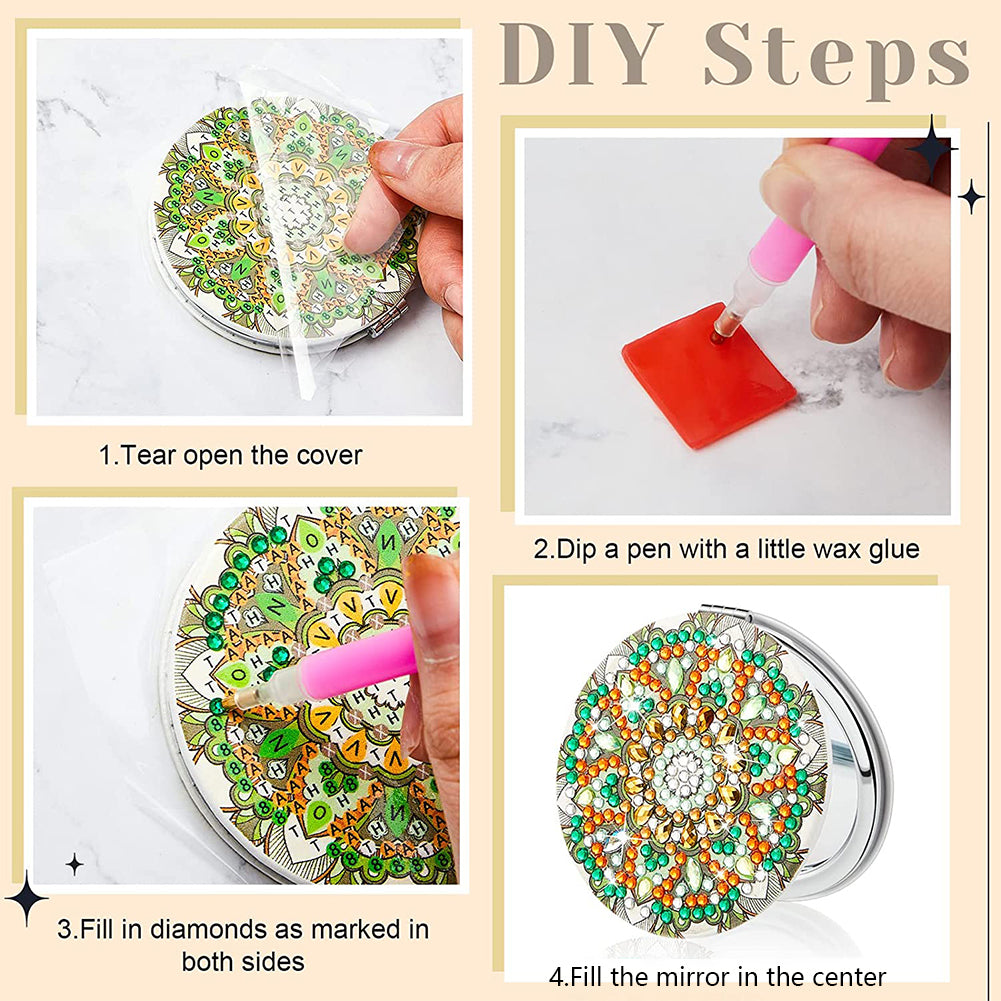 DIY Steps

1.Tear open the cover

2.Dip a pen with a little wax glue

3.Fill in diamonds as marked in both sides

4.Fill the mirror in the center