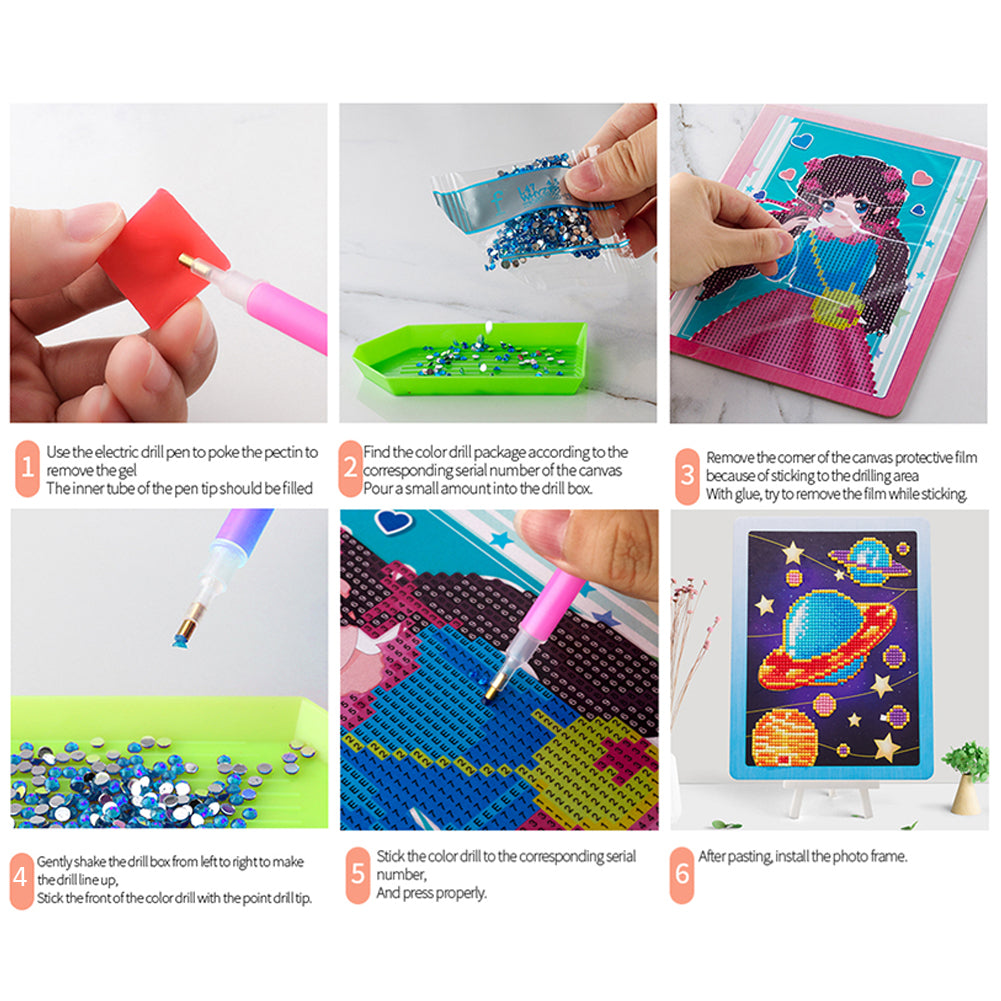 1 Use the electric drill pen to poke the pectin to remove the gel
The inner tube of the pen tip should be filled

2 Find the color drill package according to the corresponding serial number of the canvas
Pour a small amount into the drill box.

3 Remove the corner of the canvas protective film because of sticking to the drilling area
With glue, try to remove the film while sticking.

4 Gently shake the drill box from left to right to make the drill line up,
Stick the front of the color drill with the point drill tip.

5 Stick the color drill to the corresponding serial number,
And press properly.

6 After pasting, install the photo frame.