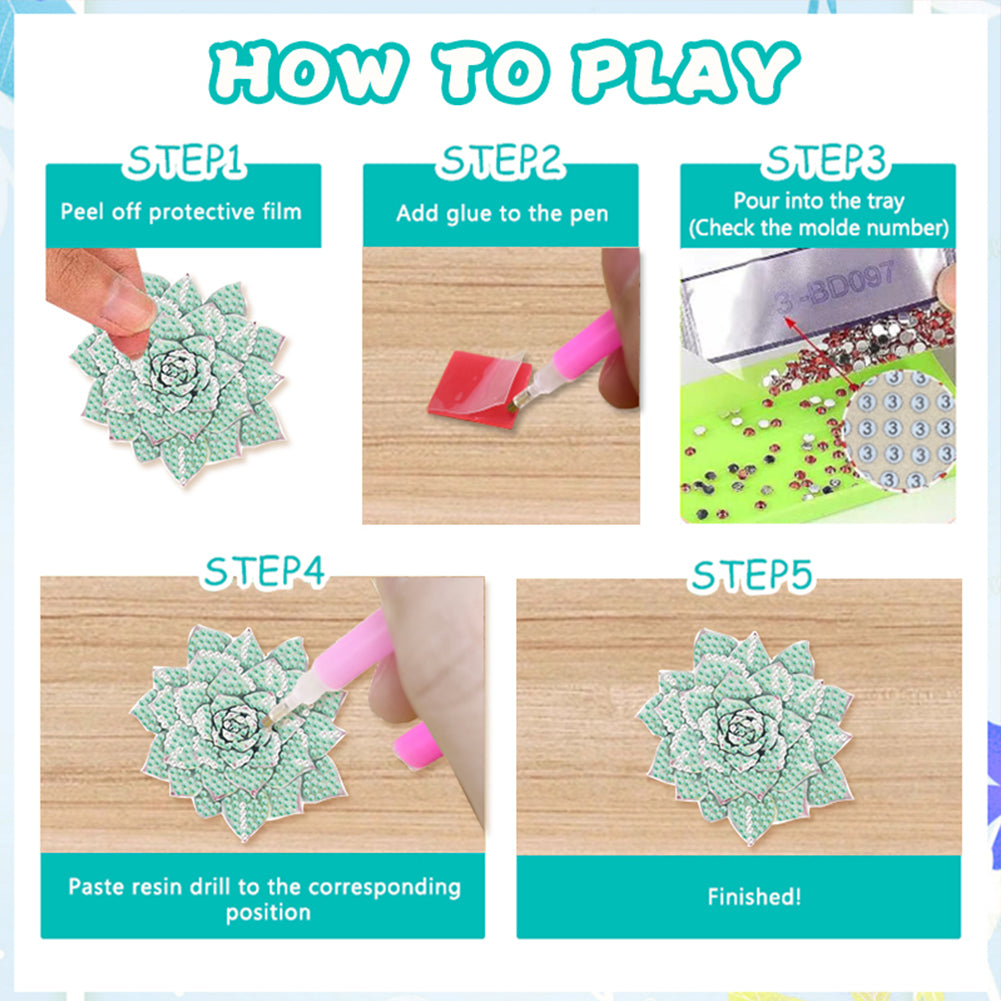 HOW TO PLAY

STEP1
Peel off protective film

STEP2
Add glue to the pen

STEP3
Pour into the tray
(Check the molde number)

3-BD097

3 3 3 3
3 3 3 3
3 3 3 3
3 3 3

STEP4
Paste resin drill to the corresponding position

STEP5
Finished!