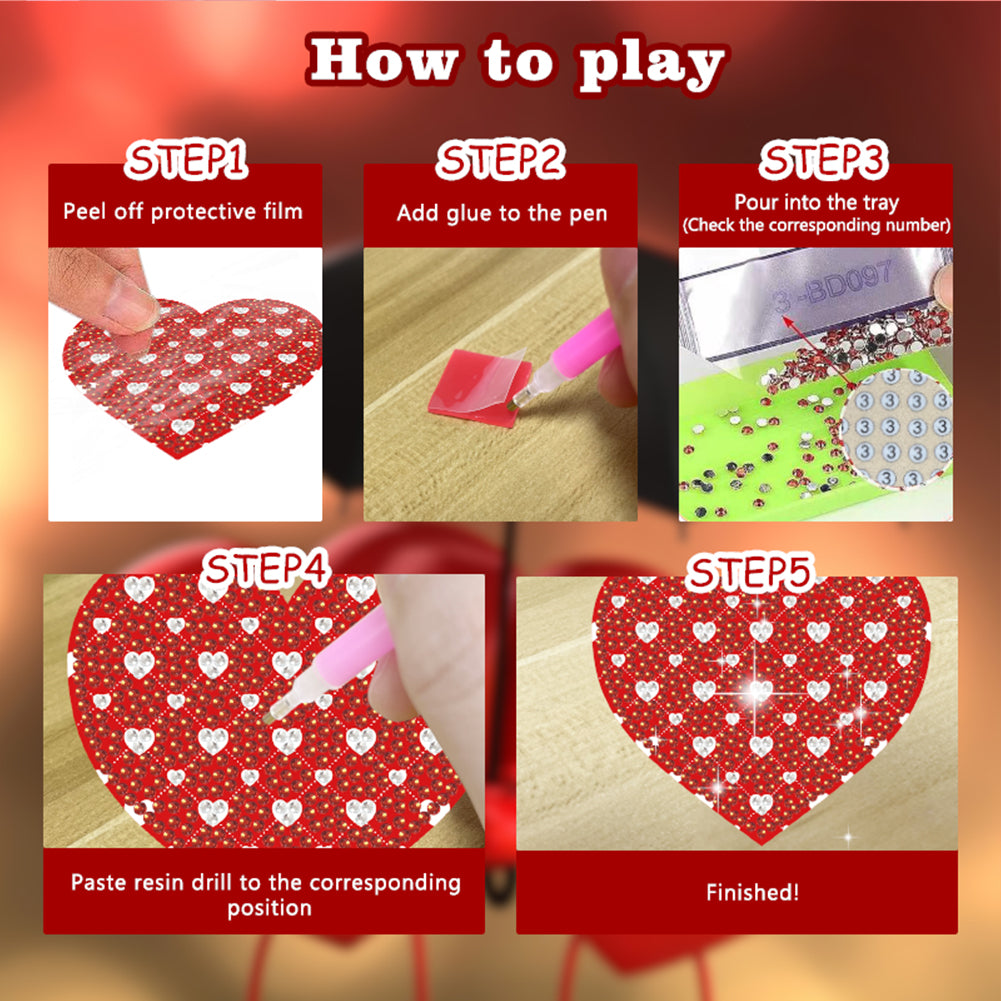 How to play

STEP1
Peel off protective film

STEP2
Add glue to the pen

STEP3
Pour into the tray
(Check the corresponding number)

3-BD097

3 3 3 3
3 3 3 3
3 3 3 3
3 3 3 3

STEP4
Paste resin drill to the corresponding position

STEP5
Finished!