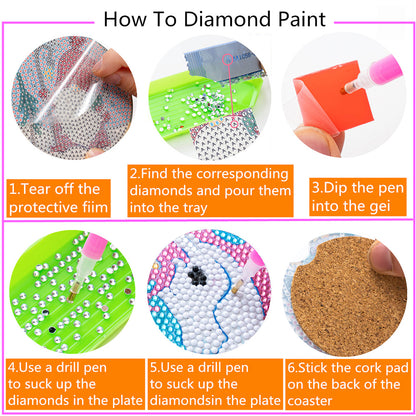 How To Diamond Paint

1.Tear off the protective fiim

2.Find the corresponding diamonds and pour them into the tray

3.Dip the pen into the gei

4.Use a drill pen to suck up the diamonds in the plate

5.Use a drill pen to suck up the diamondsin the plate

6.Stick the cork pad on the back of the coaster