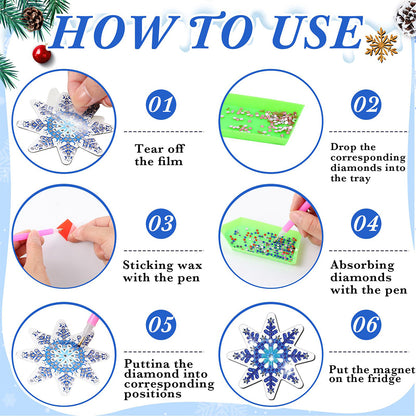 HOW TO USE

01

Tear off the film

02

Drop the corresponding diamonds into the tray

03

Sticking wax with the pen

04

Absorbing diamonds with the pen

05

Puttina the diamond into corresponding positions

06

Put the magnet on the fridge