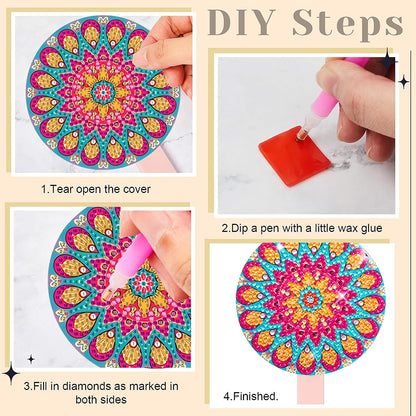 DIY Steps

1.Tear open the cover

2.Dip a pen with a little wax glue

3.Fill in diamonds as marked in both sides

4.Finished.