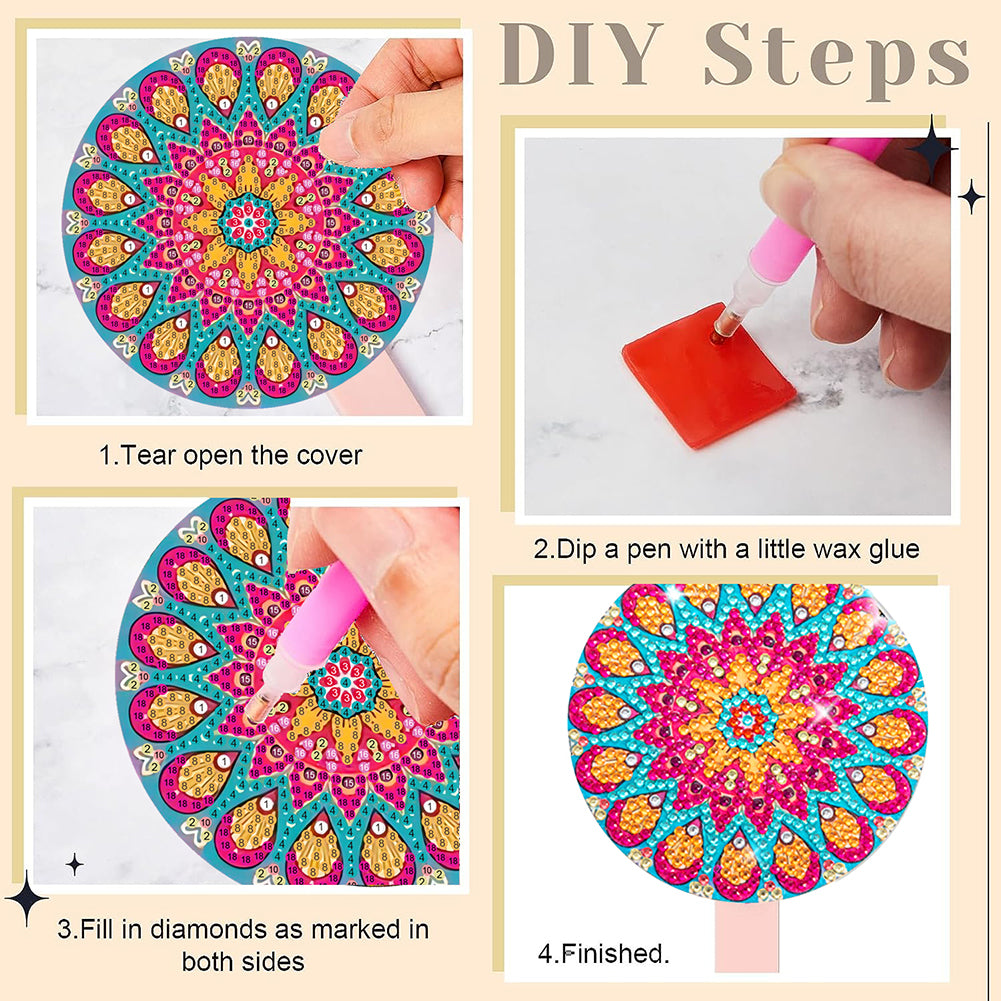 DIY Steps

1.Tear open the cover

2.Dip a pen with a little wax glue

3.Fill in diamonds as marked in both sides

4.Finished.