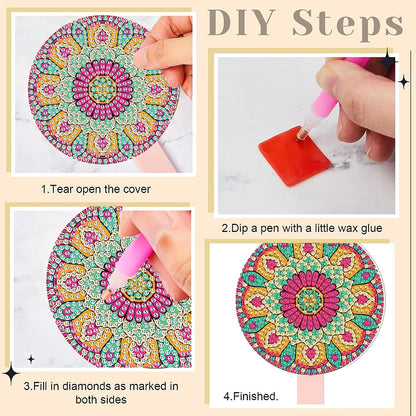 DIY Steps

1.Tear open the cover

2.Dip a pen with a little wax glue

3.Fill in diamonds as marked in both sides

4.Finished.