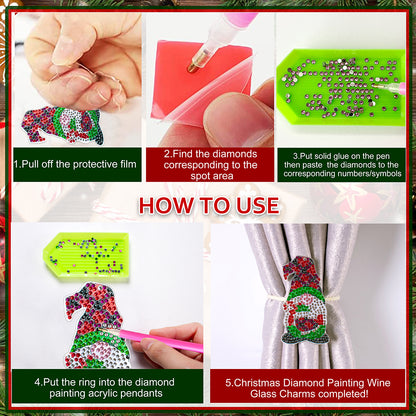 1.Pull off the protective film

2.Find the diamonds corresponding to the spot area

3.Put solid glue on the pen then paste the diamonds to the corresponding numbers/symbols

HOW TO USE

4.Put the ring into the diamond painting acrylic pendants

5.Christmas Diamond Painting Wine Glass Charms completed!