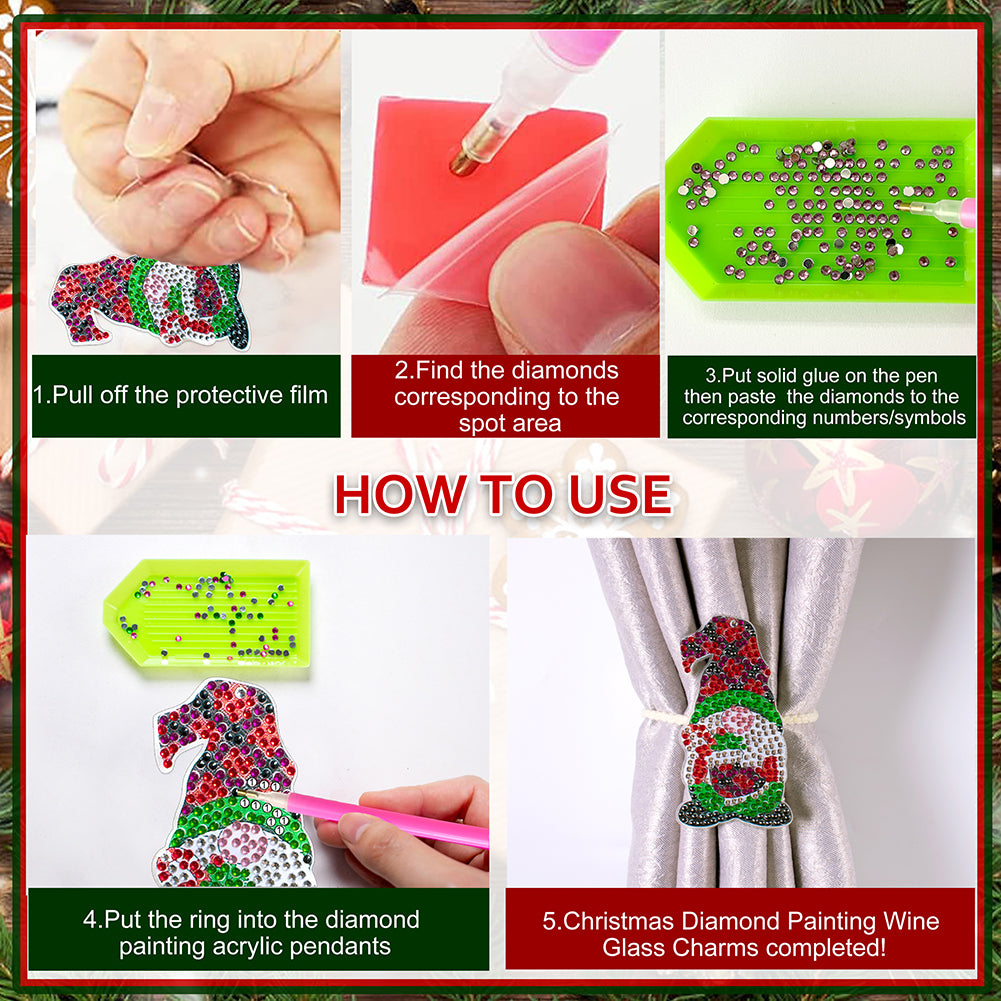 1.Pull off the protective film

2.Find the diamonds corresponding to the spot area

3.Put solid glue on the pen then paste the diamonds to the corresponding numbers/symbols

HOW TO USE

4.Put the ring into the diamond painting acrylic pendants

5.Christmas Diamond Painting Wine Glass Charms completed!