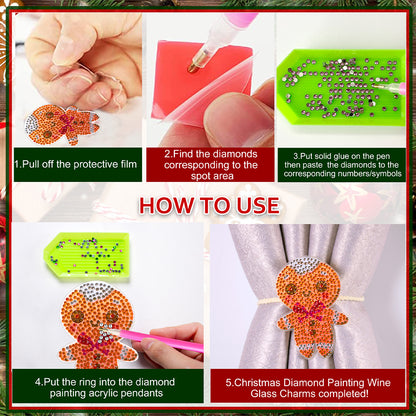 1.Pull off the protective film

2.Find the diamonds corresponding to the spot area

3.Put solid glue on the pen then paste the diamonds to the corresponding numbers/symbols

HOW TO USE

4.Put the ring into the diamond painting acrylic pendants

5.Christmas Diamond Painting Wine Glass Charms completed!