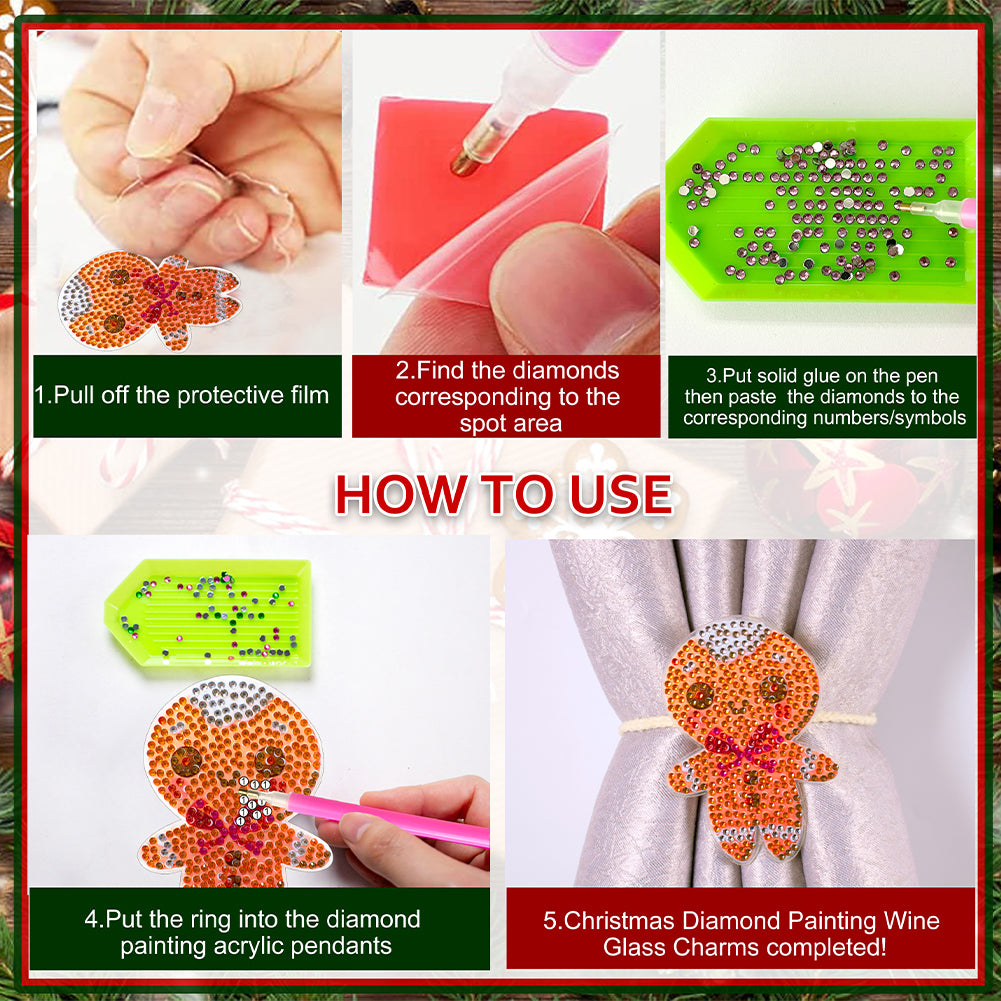 1.Pull off the protective film

2.Find the diamonds corresponding to the spot area

3.Put solid glue on the pen then paste the diamonds to the corresponding numbers/symbols

HOW TO USE

4.Put the ring into the diamond painting acrylic pendants

5.Christmas Diamond Painting Wine Glass Charms completed!