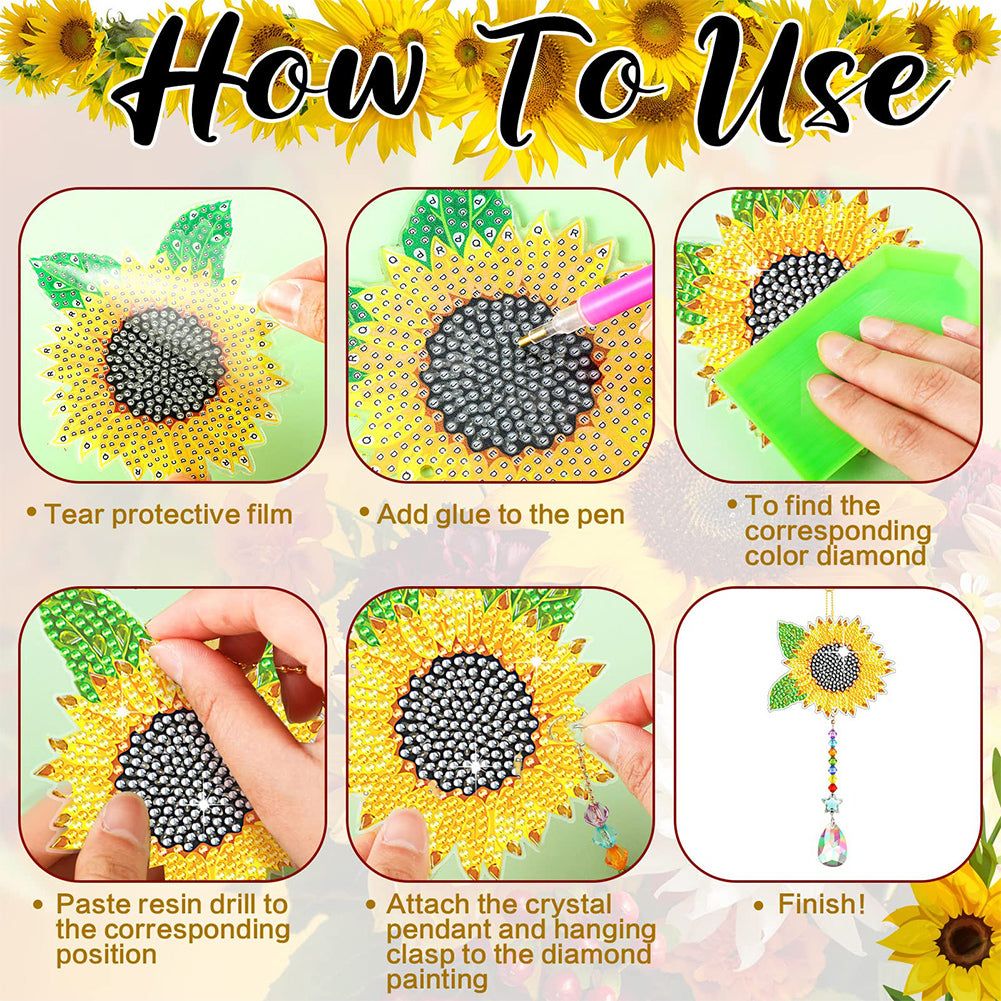 How To Use

• Tear protective film

• Add glue to the pen

• To find the corresponding color diamond

• Paste resin drill to the corresponding position

• Attach the crystal pendant and hanging clasp to the diamond painting

• Finish!