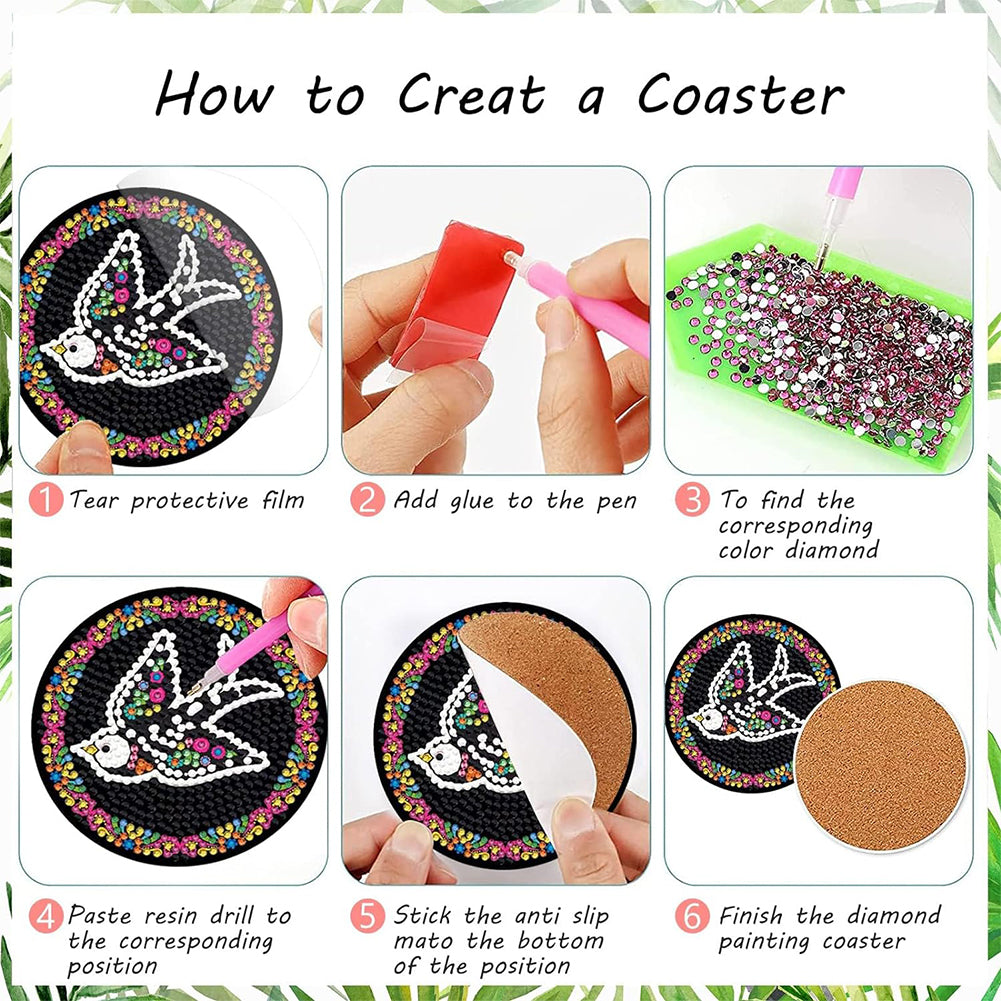 How to Creat a Coaster

1 Tear protective film

2 Add glue to the pen

3 To find the corresponding color diamond

4 Paste resin drill to the corresponding position

5 Stick the anti slip mato the bottom of the position

6 Finish the diamond painting coaster