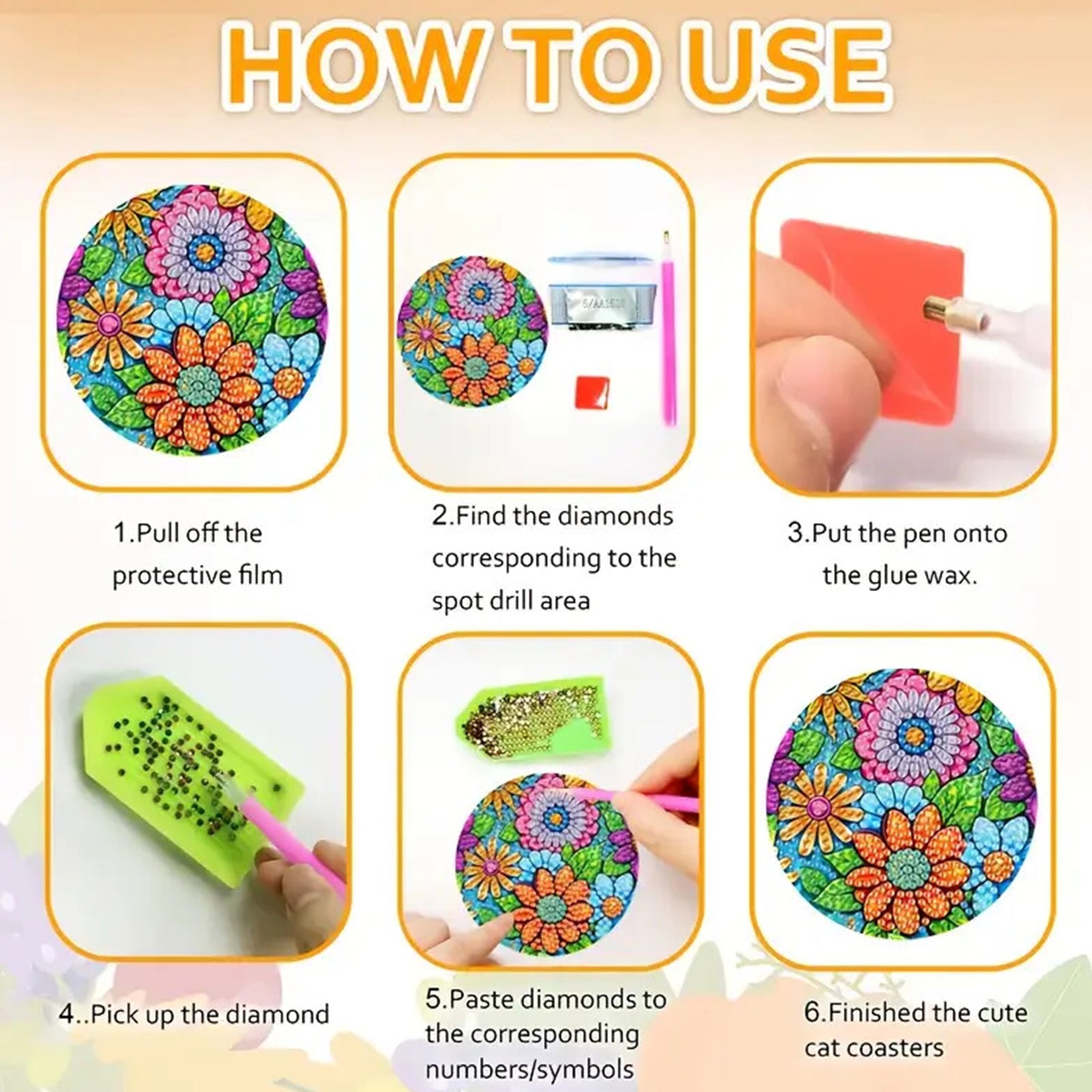 HOW TO USE

1.Pull off the protective film

2.Find the diamonds corresponding to the spot drill area

3.Put the pen onto the glue wax.

4..Pick up the diamond

5.Paste diamonds to the corresponding numbers/symbols

6.Finished the cute cat coasters