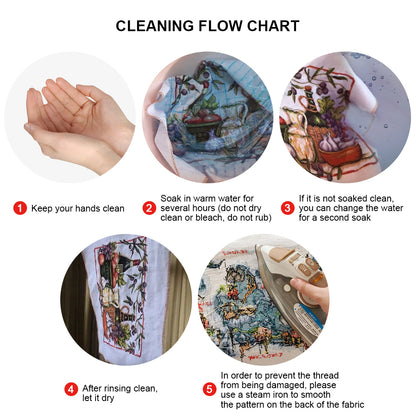 CLEANING FLOW CHART

1 Keep your hands clean

2 Soak in warm water for several hours (do not dry clean or bleach, do not rub)

3 If it is not soaked clean, you can change the water for a second soak

4 After rinsing clean, let it dry

5 In order to prevent the thread from being damaged, please use a steam iron to smooth the pattern on the back of the fabric