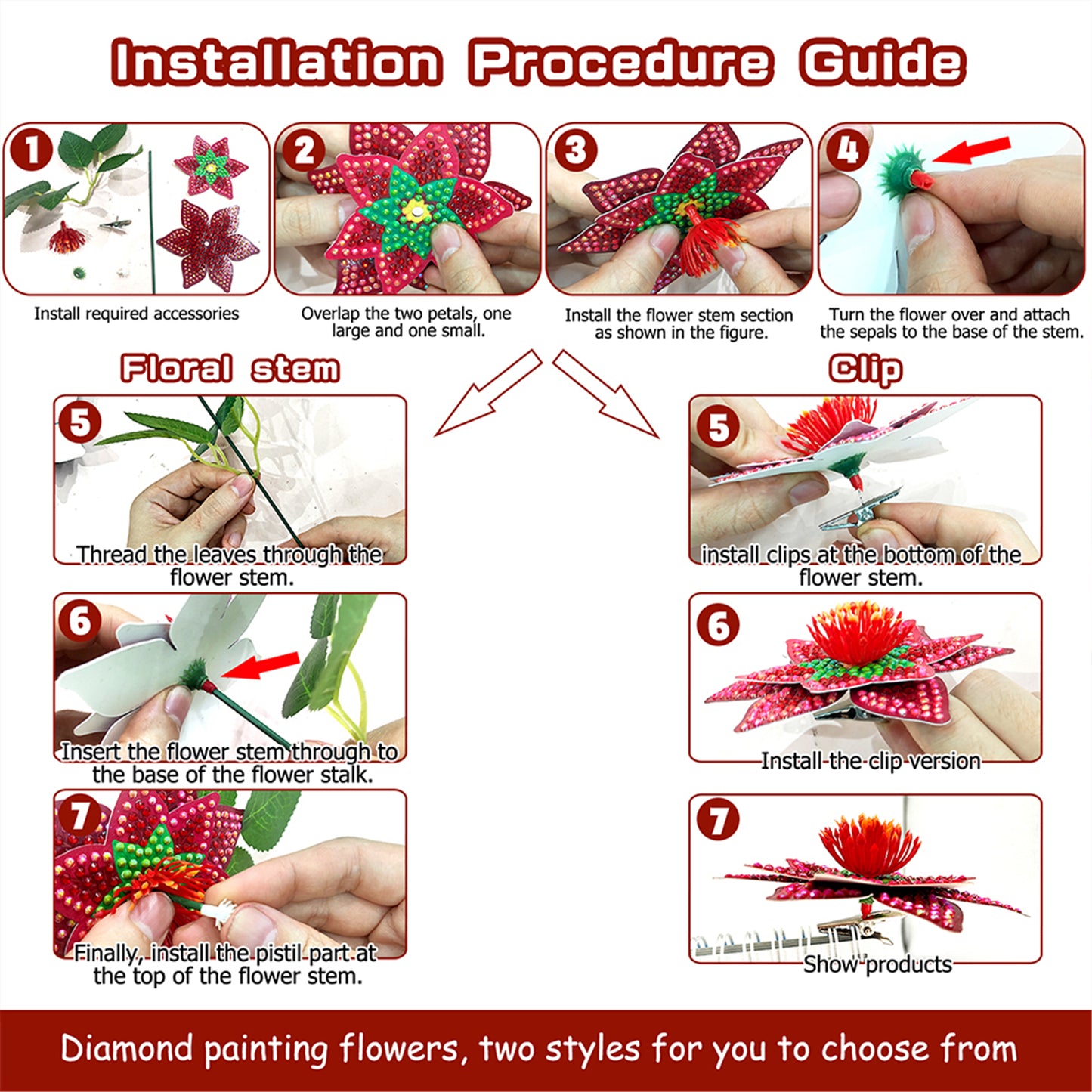 Installation Procedure Guide

1
Install required accessories

2
Overlap the two petals, one large and one small.

3
Install the flower stem section as shown in the figure.

4
Turn the flower over and attach the sepals to the base of the stem.

Floral stem

5
Thread the leaves through the flower stem.

6
Insert the flower stem through to the base of the flower stalk.

7
Finally, install the pistil part at the top of the flower stem.

Clip

5
install clips at the bottom of the flower stem.

6
Install the clip version

7
Show products

Diamond painting flowers, two styles for you to choose from