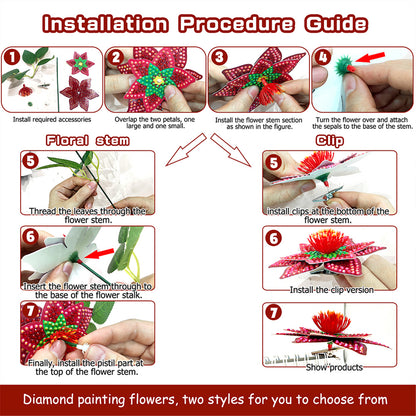 Installation Procedure Guide

1
Install required accessories

2
Overlap the two petals, one large and one small.

3
Install the flower stem section as shown in the figure.

4
Turn the flower over and attach the sepals to the base of the stem.

Floral stem

5
Thread the leaves through the flower stem.

6
Insert the flower stem through to the base of the flower stalk.

7
Finally, install the pistil part at the top of the flower stem.

Clip

5
install clips at the bottom of the flower stem.

6
Install the clip version

7
Show products

Diamond painting flowers, two styles for you to choose from