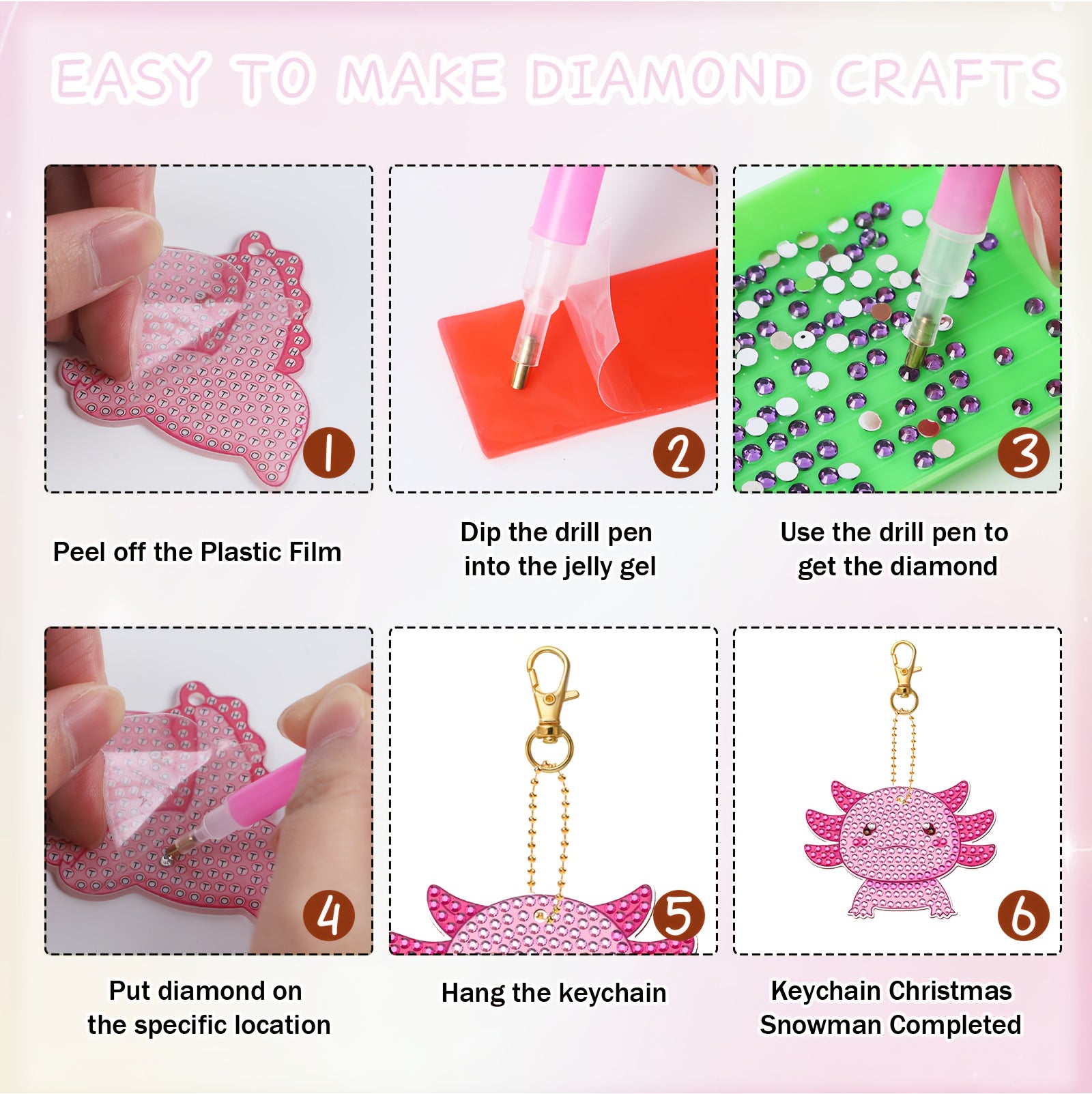 EASY TO MAKE DIAMOND CRAFTS

1

Peel off the Plastic Film

2

Dip the drill pen into the jelly gel

3

Use the drill pen to get the diamond

4

Put diamond on the specific location

5

Hang the keychain

6

Keychain Christmas Snowman Completed