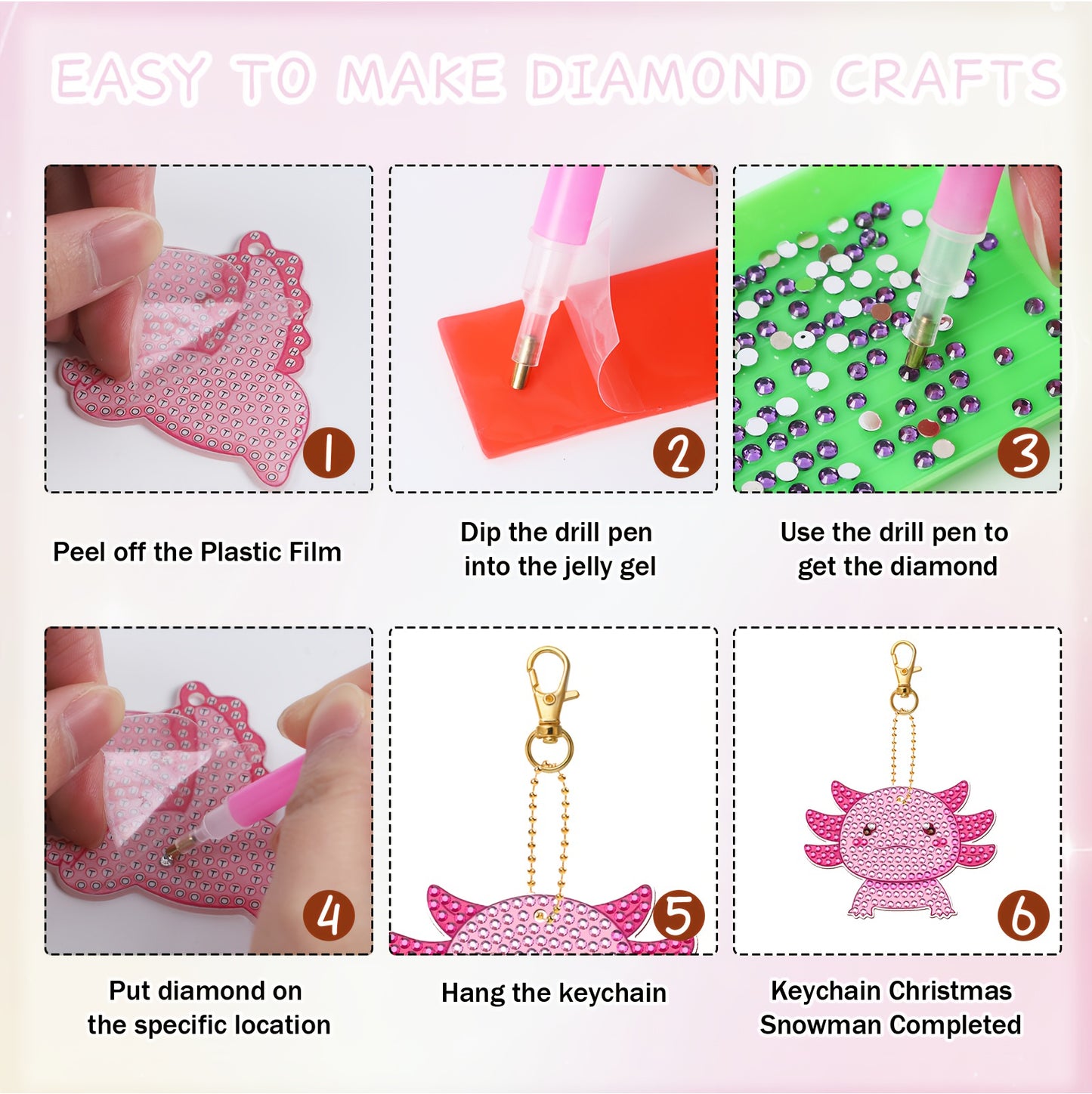 EASY TO MAKE DIAMOND CRAFTS

1

Peel off the Plastic Film

2

Dip the drill pen into the jelly gel

3

Use the drill pen to get the diamond

4

Put diamond on the specific location

5

Hang the keychain

6

Keychain Christmas Snowman Completed