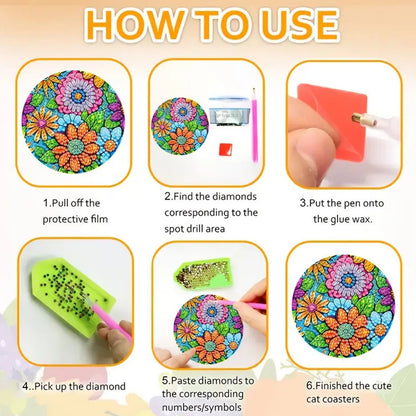 HOW TO USE

1.Pull off the protective film

2.Find the diamonds corresponding to the spot drill area

3.Put the pen onto the glue wax.

4..Pick up the diamond

5.Paste diamonds to the corresponding numbers/symbols

6.Finished the cute cat coasters