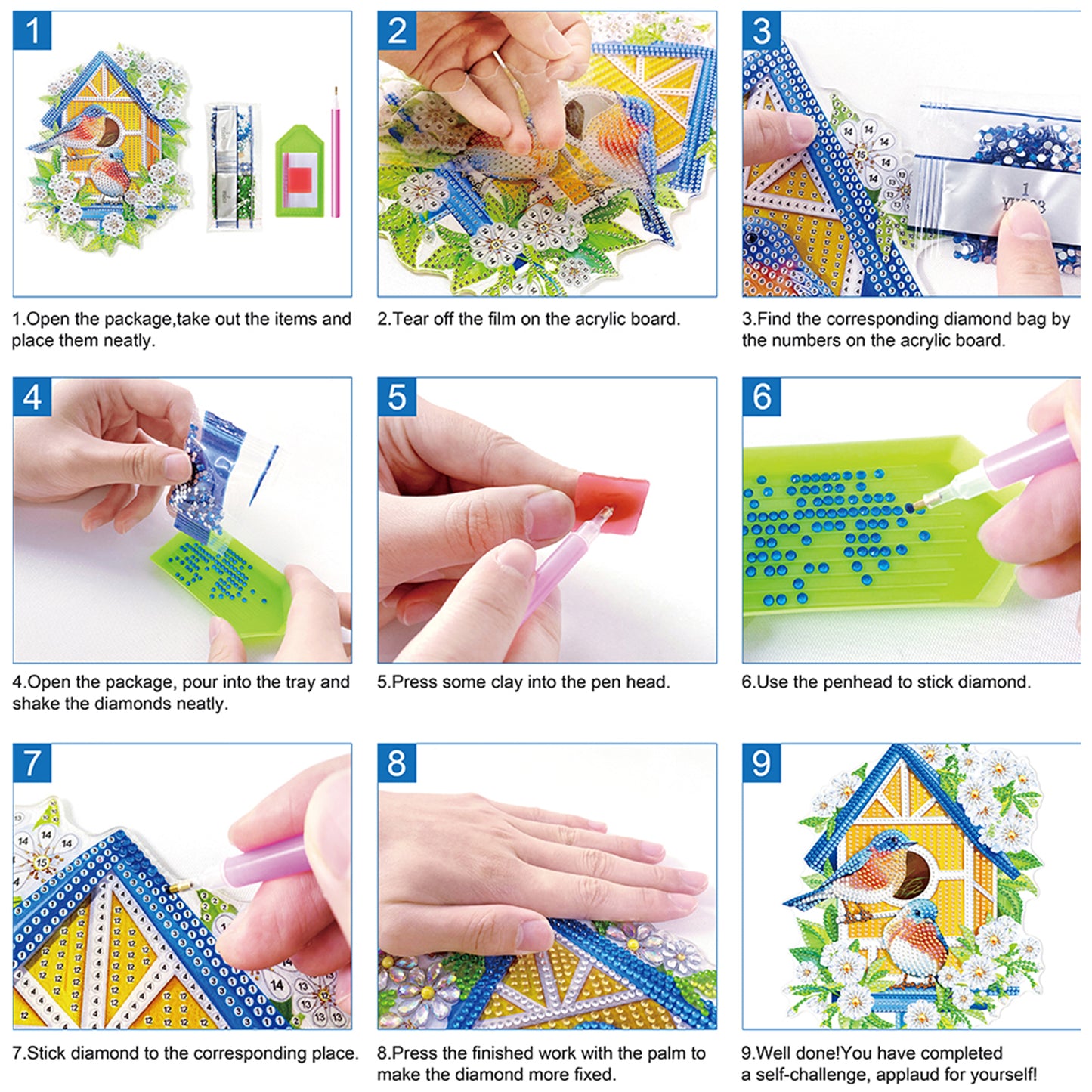 1

1.Open the package,take out the items and place them neatly.

2

2.Tear off the film on the acrylic board.

3

3.Find the corresponding diamond bag by the numbers on the acrylic board.

4

4.Open the package, pour into the tray and shake the diamonds neatly.

5

5.Press some clay into the pen head.

6

6.Use the penhead to stick diamond.

7

7.Stick diamond to the corresponding place.

8

8.Press the finished work with the palm to make the diamond more fixed.

9

9.Well done!You have completed a self-challenge, applaud for yourself!