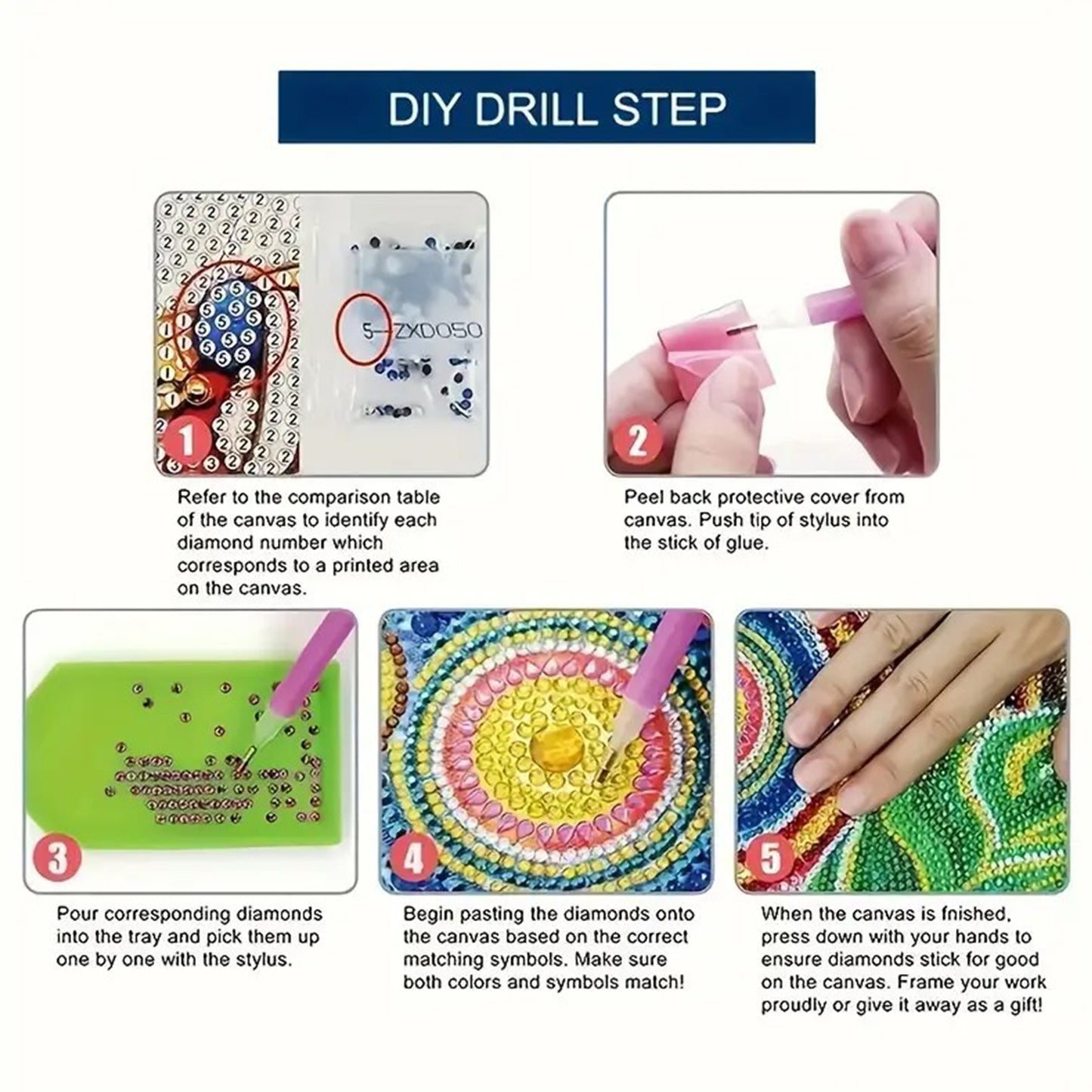 DIY DRILL STEP

5—ZXD050

1

Refer to the comparison table of the canvas to identify each diamond number which corresponds to a printed area on the canvas.

2

Peel back protective cover from canvas. Push tip of stylus into the stick of glue.

3

Pour corresponding diamonds into the tray and pick them up one by one with the stylus.

4

Begin pasting the diamonds onto the canvas based on the correct matching symbols. Make sure both colors and symbols match!

5

When the canvas is fnished, press down with your hands to ensure diamonds stick for good on the canvas. Frame your work proudly or give it away as a gift!