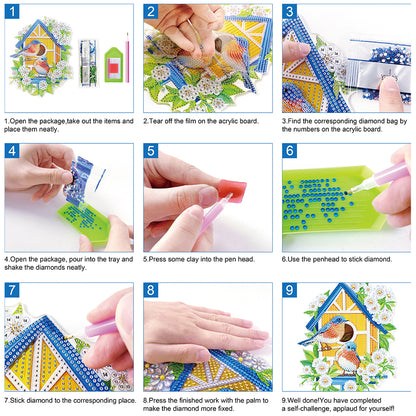 1

1.Open the package,take out the items and place them neatly.

2

2.Tear off the film on the acrylic board.

3

3.Find the corresponding diamond bag by the numbers on the acrylic board.

4

4.Open the package, pour into the tray and shake the diamonds neatly.

5

5.Press some clay into the pen head.

6

6.Use the penhead to stick diamond.

7

7.Stick diamond to the corresponding place.

8

8.Press the finished work with the palm to make the diamond more fixed.

9

9.Well done!You have completed a self-challenge, applaud for yourself!