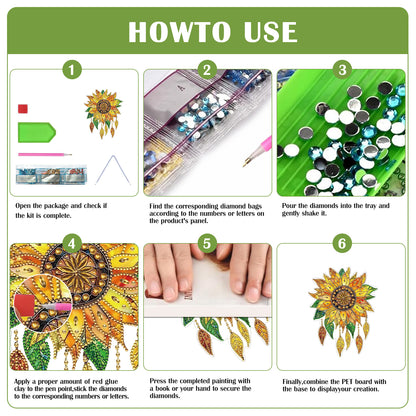 HOWTO USE

1

Open the package and check if the kit is complete.

2

Find the corresponding diamond bags according to the numbers or letters on the product's panel.

3

Pour the diamonds into the tray and gently shake it.

4

Apply a proper amount of red glue clay to the pen point,stick the diamonds to the corresponding numbers or letters.

5

Press the completed painting with a book or your hand to secure the diamonds.

6

Finally,combine the PET board with the base to displayyour creation.