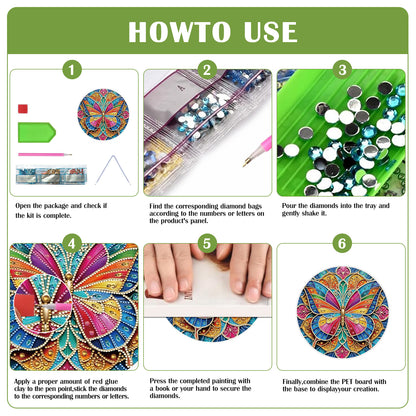 HOWTO USE

1

Open the package and check if the kit is complete.

2

Find the corresponding diamond bags according to the numbers or letters on the product's panel.

3

Pour the diamonds into the tray and gently shake it.

4

Apply a proper amount of red glue clay to the pen point,stick the diamonds to the corresponding numbers or letters.

5

Press the completed painting with a book or your hand to secure the diamonds.

6

Finally,combine the PET board with the base to displayyour creation.