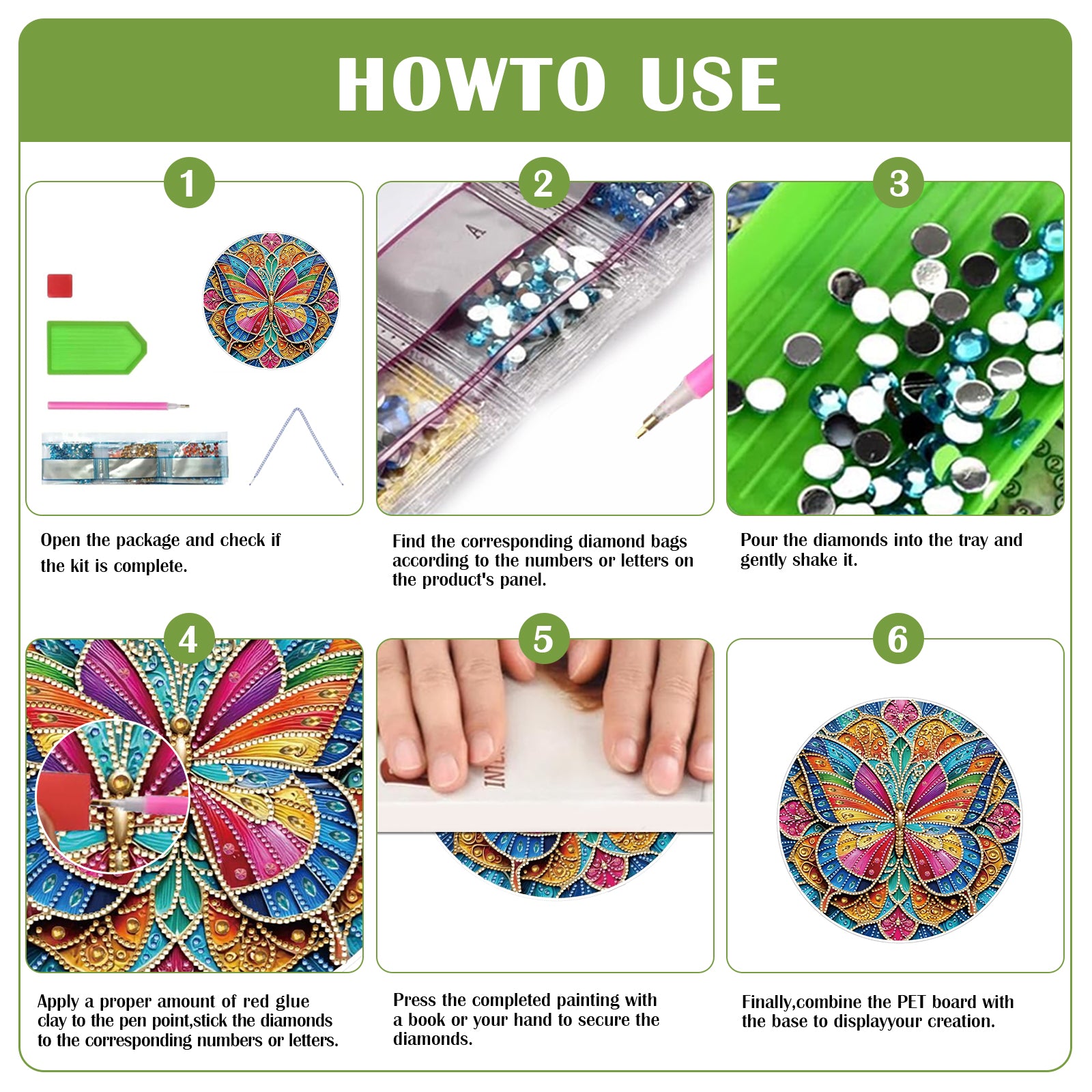 HOWTO USE

1

Open the package and check if the kit is complete.

2

A

Find the corresponding diamond bags according to the numbers or letters on the product's panel.

3

Pour the diamonds into the tray and gently shake it.

4

Apply a proper amount of red glue clay to the pen point,stick the diamonds to the corresponding numbers or letters.

5

Press the completed painting with a book or your hand to secure the diamonds.

6

Finally,combine the PET board with the base to displayyour creation.