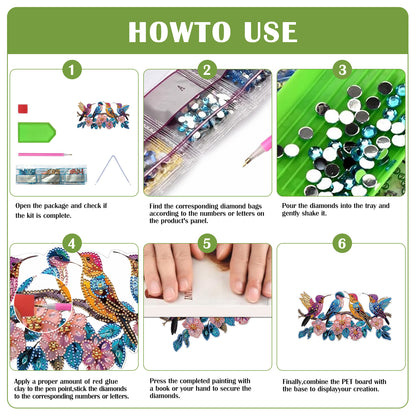 HOWTO USE

1

Open the package and check if the kit is complete.

2

Find the corresponding diamond bags according to the numbers or letters on the product's panel.

3

Pour the diamonds into the tray and gently shake it.

4

Apply a proper amount of red glue clay to the pen point,stick the diamonds to the corresponding numbers or letters.

5

Press the completed painting with a book or your hand to secure the diamonds.

6

Finally,combine the PET board with the base to displayyour creation.