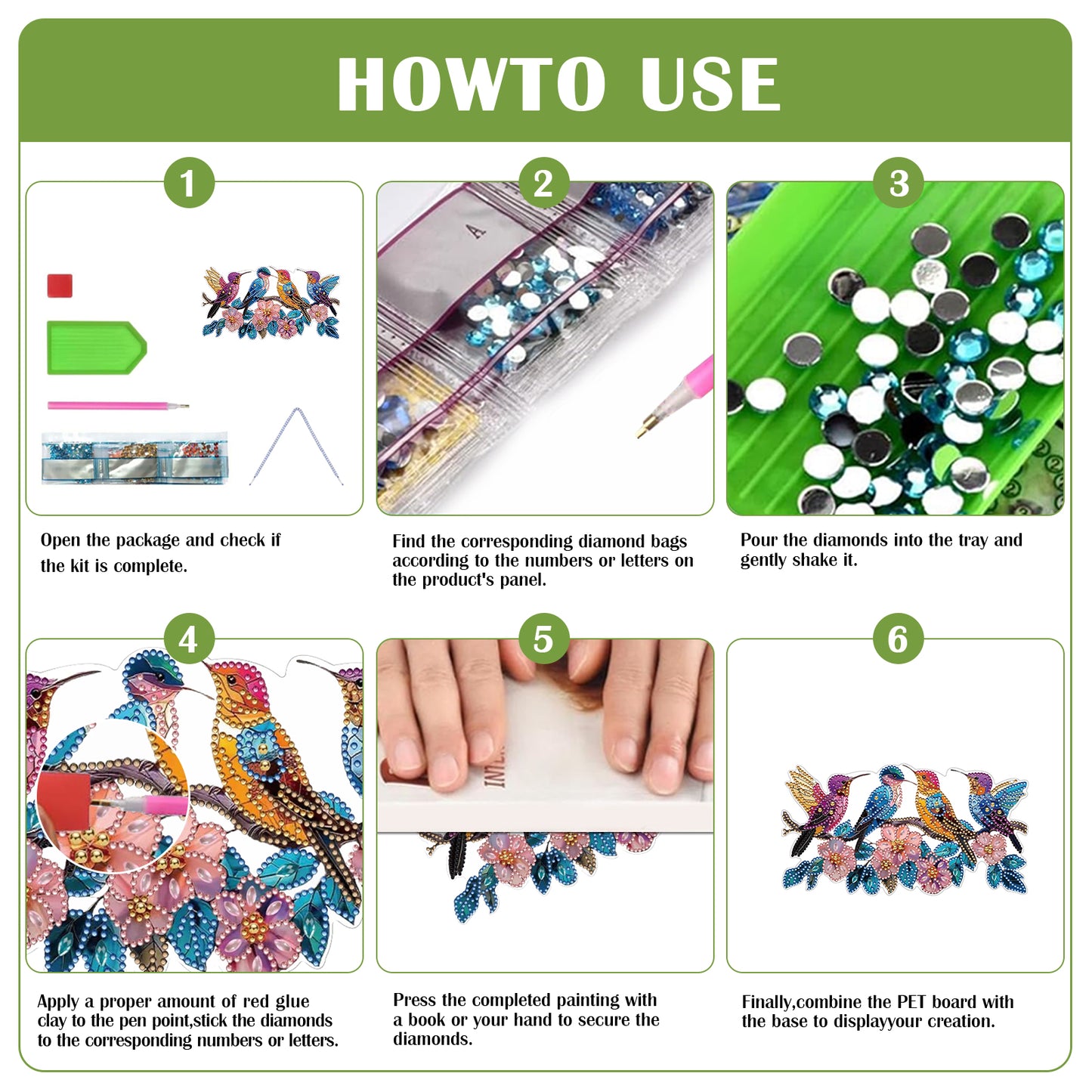 HOWTO USE

1

Open the package and check if the kit is complete.

2

A

Find the corresponding diamond bags according to the numbers or letters on the product's panel.

3

Pour the diamonds into the tray and gently shake it.

4

Apply a proper amount of red glue clay to the pen point,stick the diamonds to the corresponding numbers or letters.

5

Press the completed painting with a book or your hand to secure the diamonds.

6

Finally,combine the PET board with the base to displayyour creation.