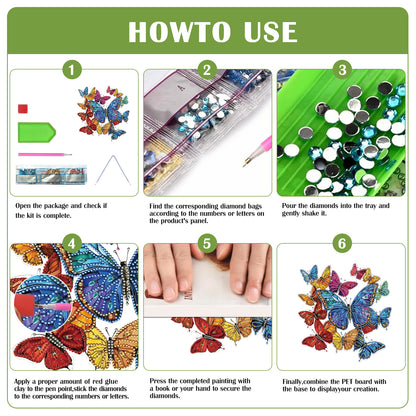 HOWTO USE

1

Open the package and check if the kit is complete.

2

Find the corresponding diamond bags according to the numbers or letters on the product's panel.

3

Pour the diamonds into the tray and gently shake it.

4

Apply a proper amount of red glue clay to the pen point,stick the diamonds to the corresponding numbers or letters.

5

Press the completed painting with a book or your hand to secure the diamonds.

6

Finally,combine the PET board with the base to displayyour creation.