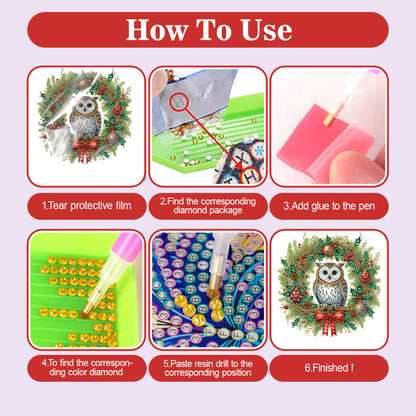 How To Use

1.Tear protective film

2.Find the corresponding diamond package

3.Add glue to the pen

4.To find the corresponding color diamond

5.Paste resin drill to the corresponding position

6.Finished !