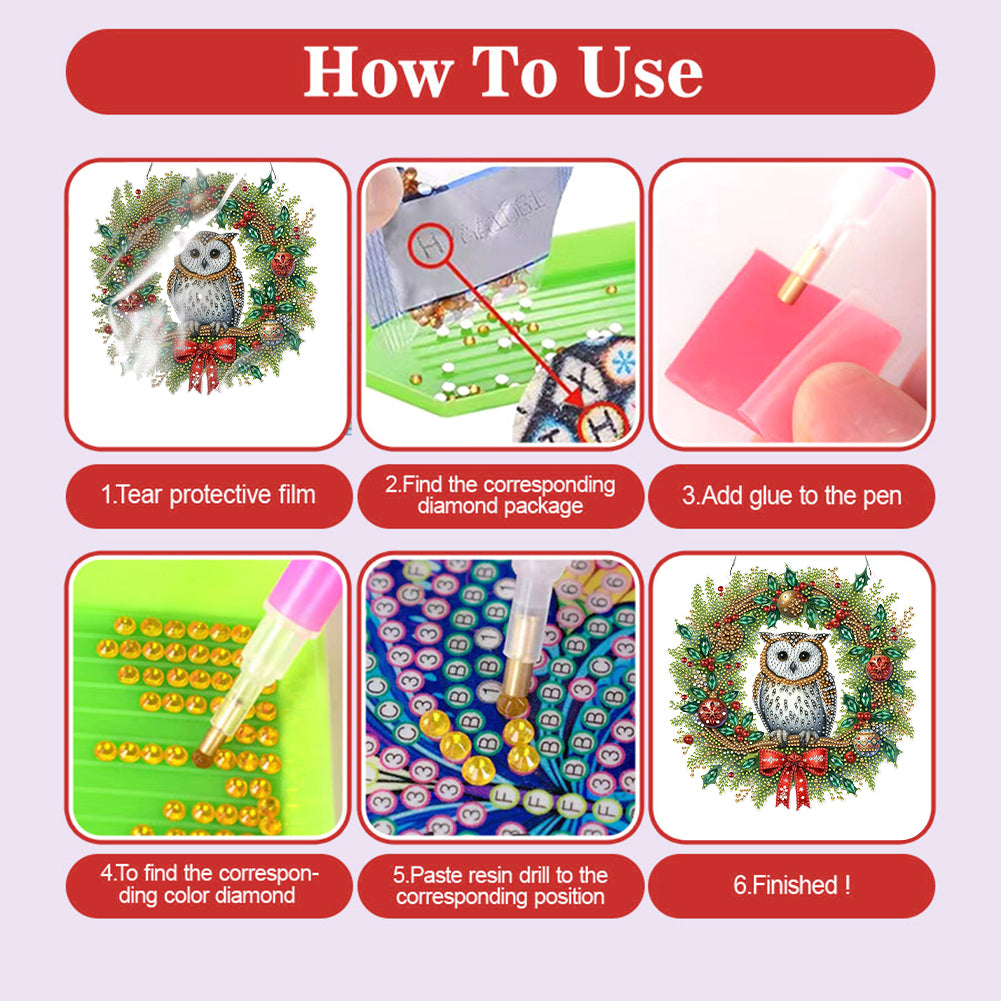 How To Use

1.Tear protective film

2.Find the corresponding diamond package

3.Add glue to the pen

4.To find the corresponding color diamond

5.Paste resin drill to the corresponding position

6.Finished !