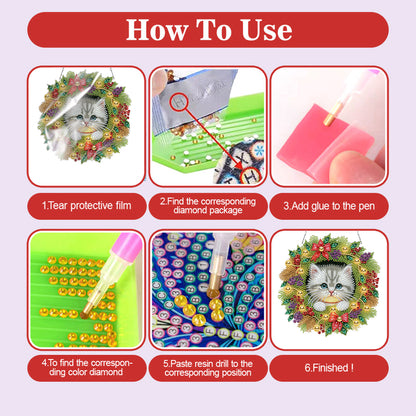 How To Use

1.Tear protective film

2.Find the corresponding diamond package

3.Add glue to the pen

4.To find the corresponding color diamond

5.Paste resin drill to the corresponding position

6.Finished !