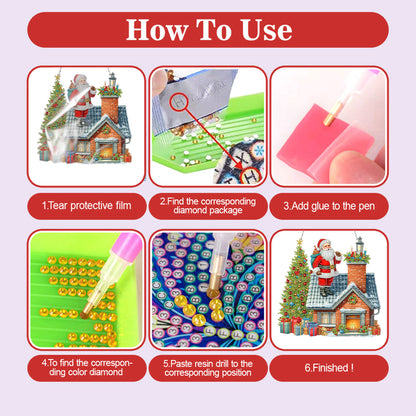 How To Use

1.Tear protective film

2.Find the corresponding diamond package

3.Add glue to the pen

4.To find the corresponding color diamond

5.Paste resin drill to the corresponding position

6.Finished !