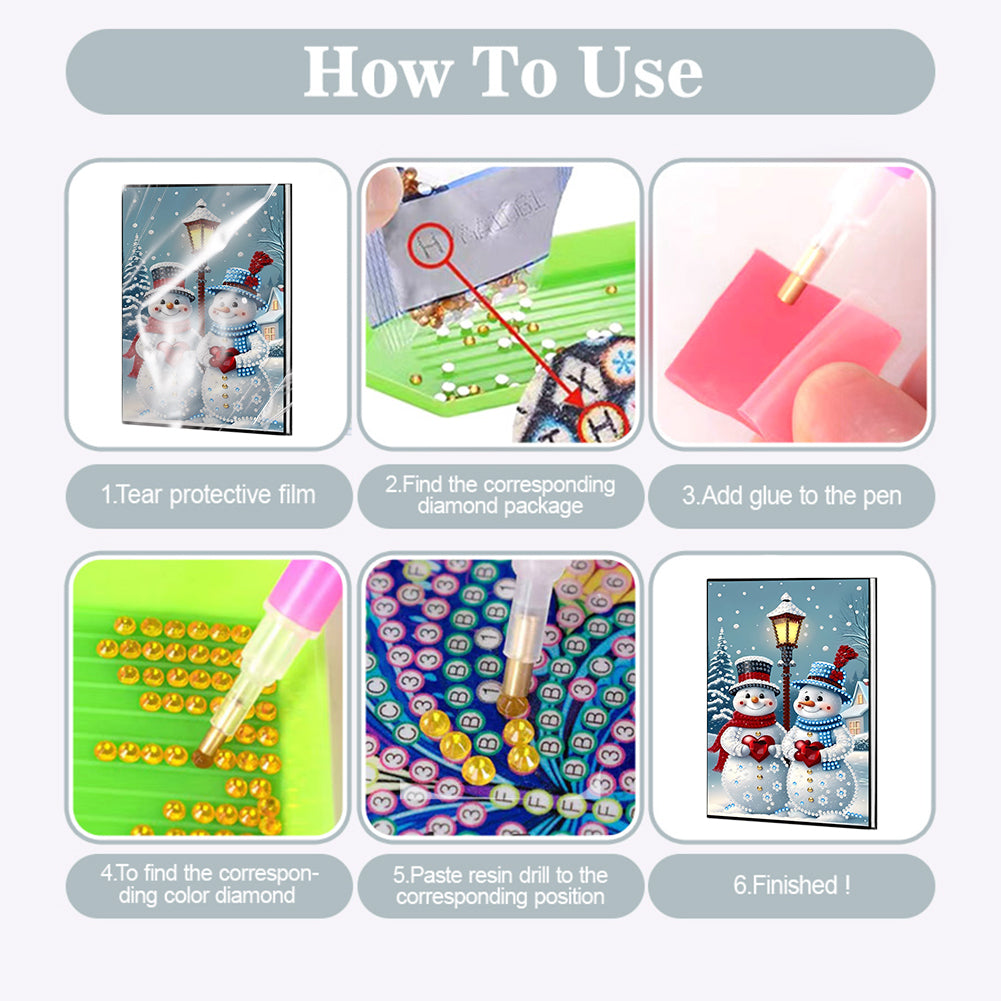 How To Use

1.Tear protective film

2.Find the corresponding diamond package

3.Add glue to the pen

4.To find the corresponding color diamond

5.Paste resin drill to the corresponding position

6.Finished !