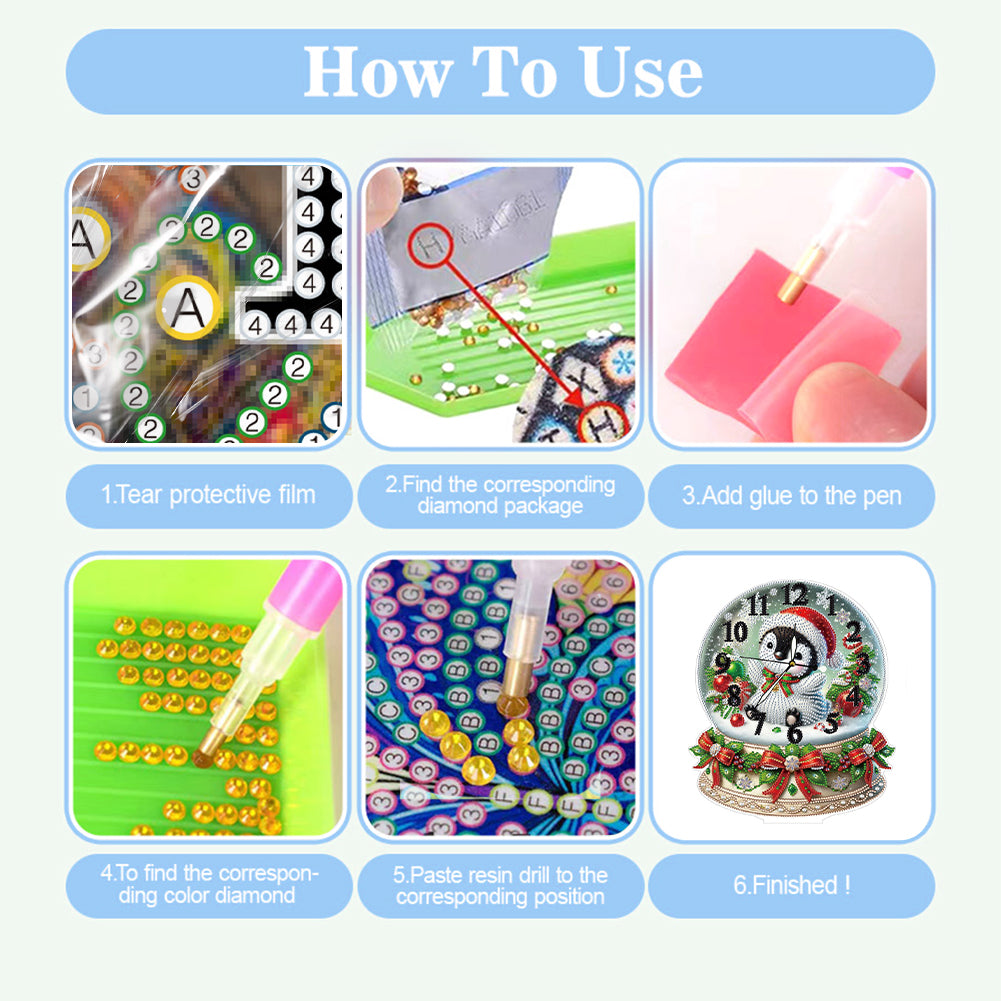 How To Use

1.Tear protective film

2.Find the corresponding diamond package

3.Add glue to the pen

4.To find the corresponding color diamond

5.Paste resin drill to the corresponding position

6.Finished !