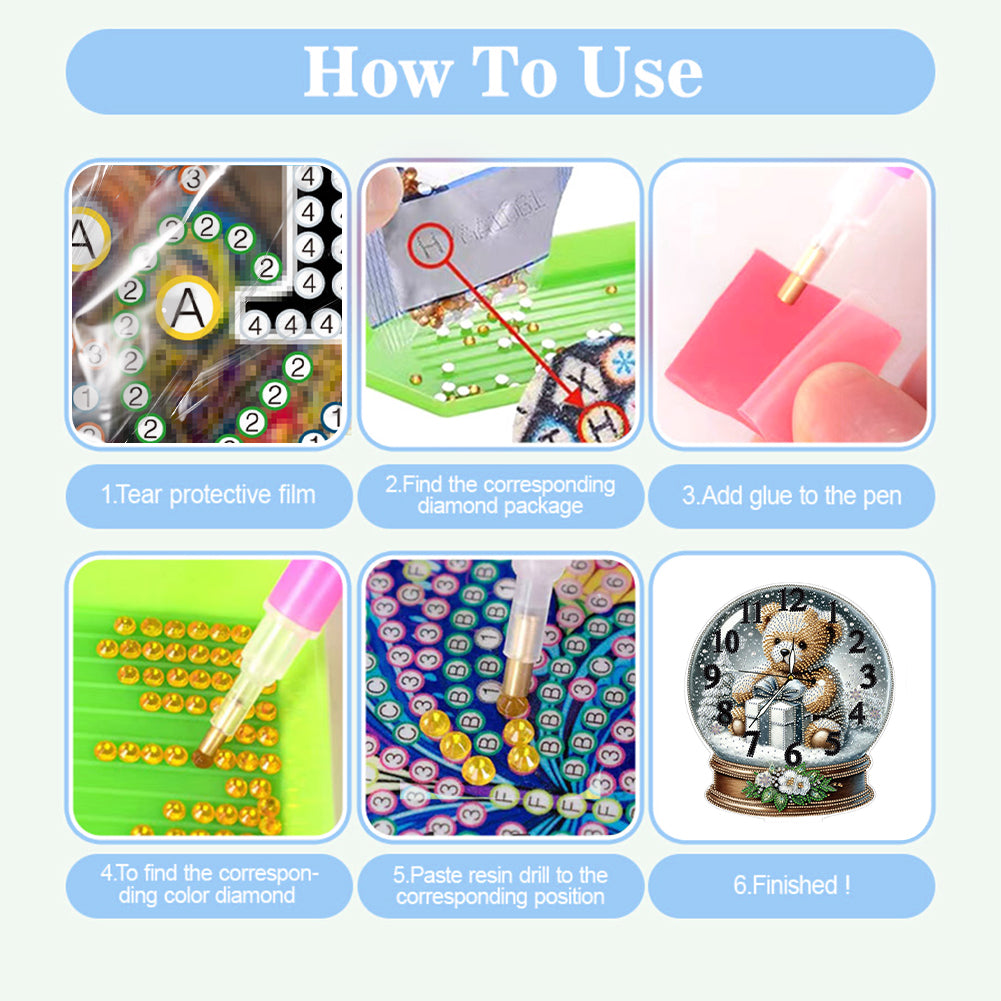 How To Use

1.Tear protective film

2.Find the corresponding diamond package

3.Add glue to the pen

4.To find the corresponding color diamond

5.Paste resin drill to the corresponding position

6.Finished !