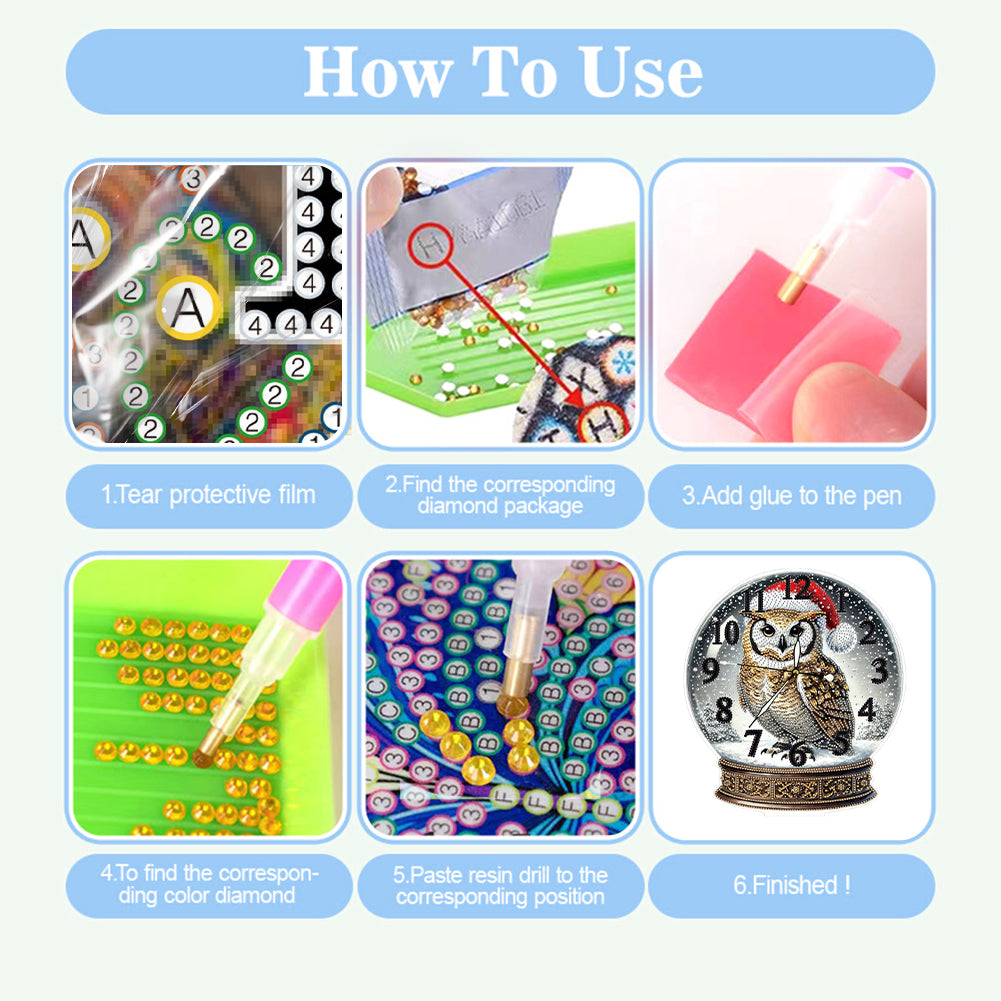 How To Use

1.Tear protective film

2.Find the corresponding diamond package

3.Add glue to the pen

4.To find the corresponding color diamond

5.Paste resin drill to the corresponding position

6.Finished !