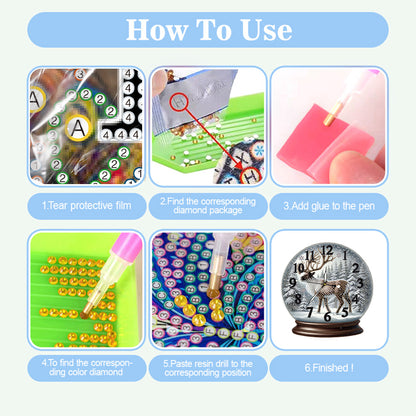 How To Use

1.Tear protective film

2.Find the corresponding diamond package

3.Add glue to the pen

4.To find the corresponding color diamond

5.Paste resin drill to the corresponding position

6.Finished !