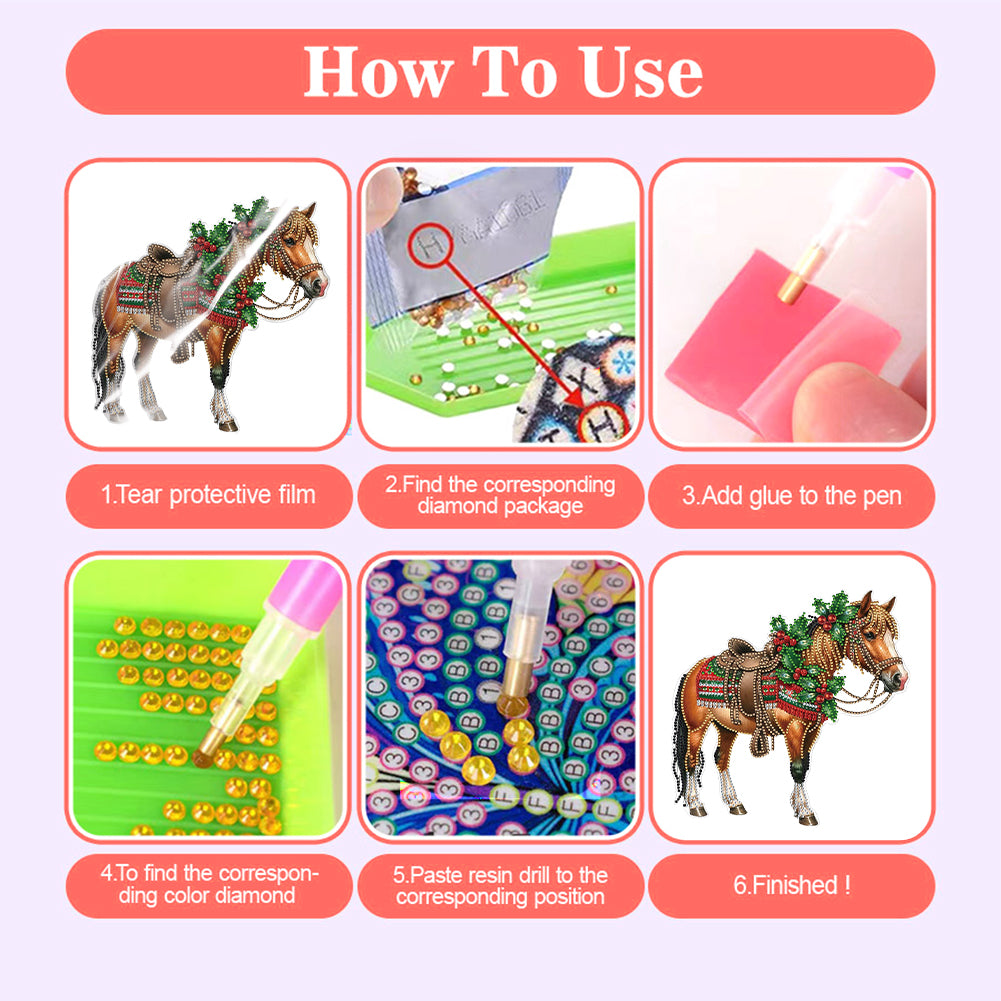 How To Use

1.Tear protective film

2.Find the corresponding diamond package

3.Add glue to the pen

4.To find the corresponding color diamond

5.Paste resin drill to the corresponding position

6.Finished !