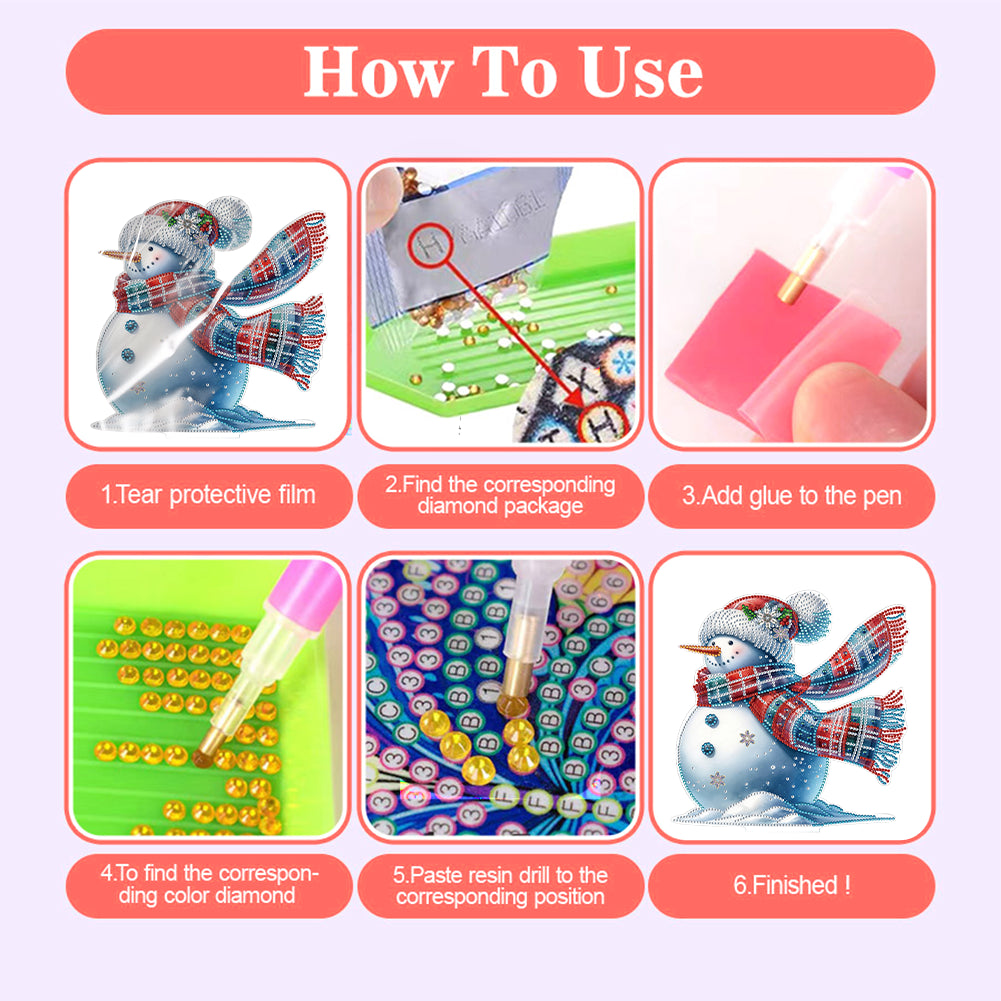 How To Use

1.Tear protective film

2.Find the corresponding diamond package

3.Add glue to the pen

4.To find the corresponding color diamond

5.Paste resin drill to the corresponding position

6.Finished !