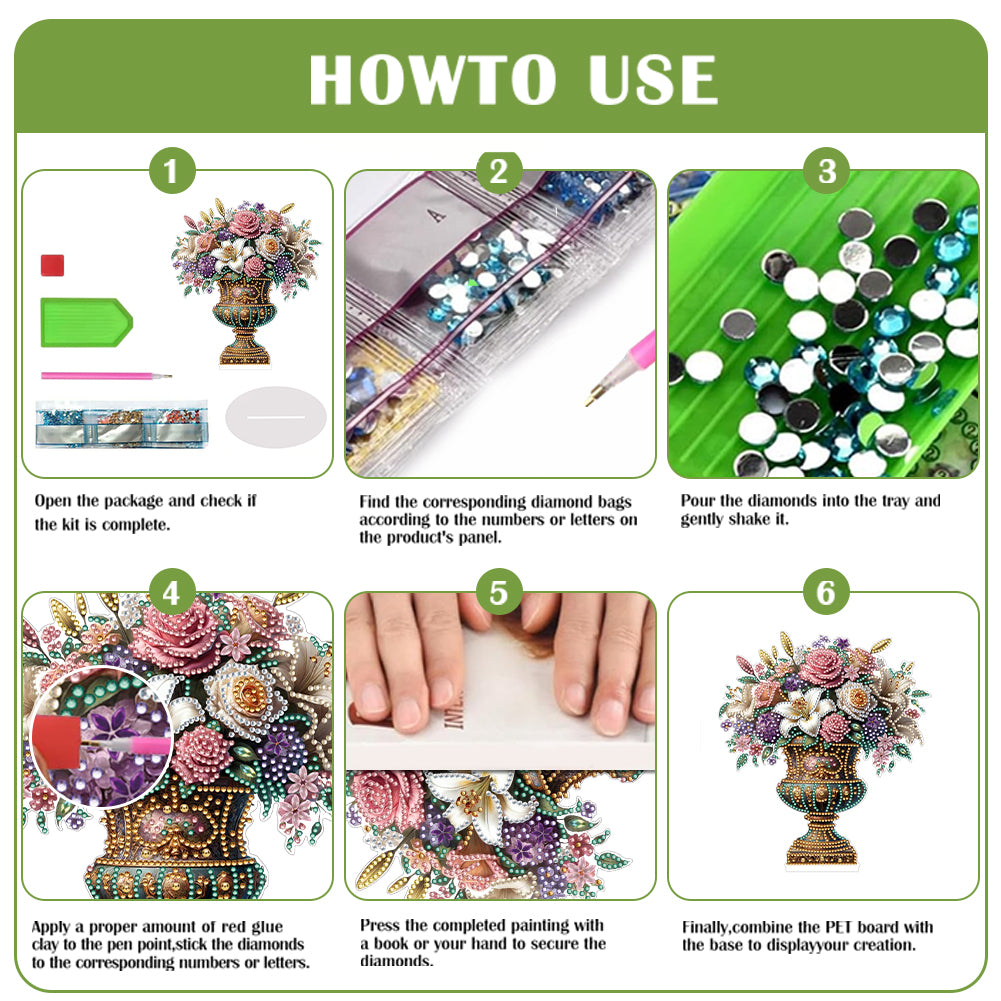 HOWTO USE

1

Open the package and check if the kit is complete.

2

A

Find the corresponding diamond bags according to the numbers or letters on the product's panel.

3

Pour the diamonds into the tray and gently shake it.

4

Apply a proper amount of red glue clay to the pen point,stick the diamonds to the corresponding numbers or letters.

5

Press the completed painting with a book or your hand to secure the diamonds.

6

Finally,combine the PET board with the base to displayyour creation.