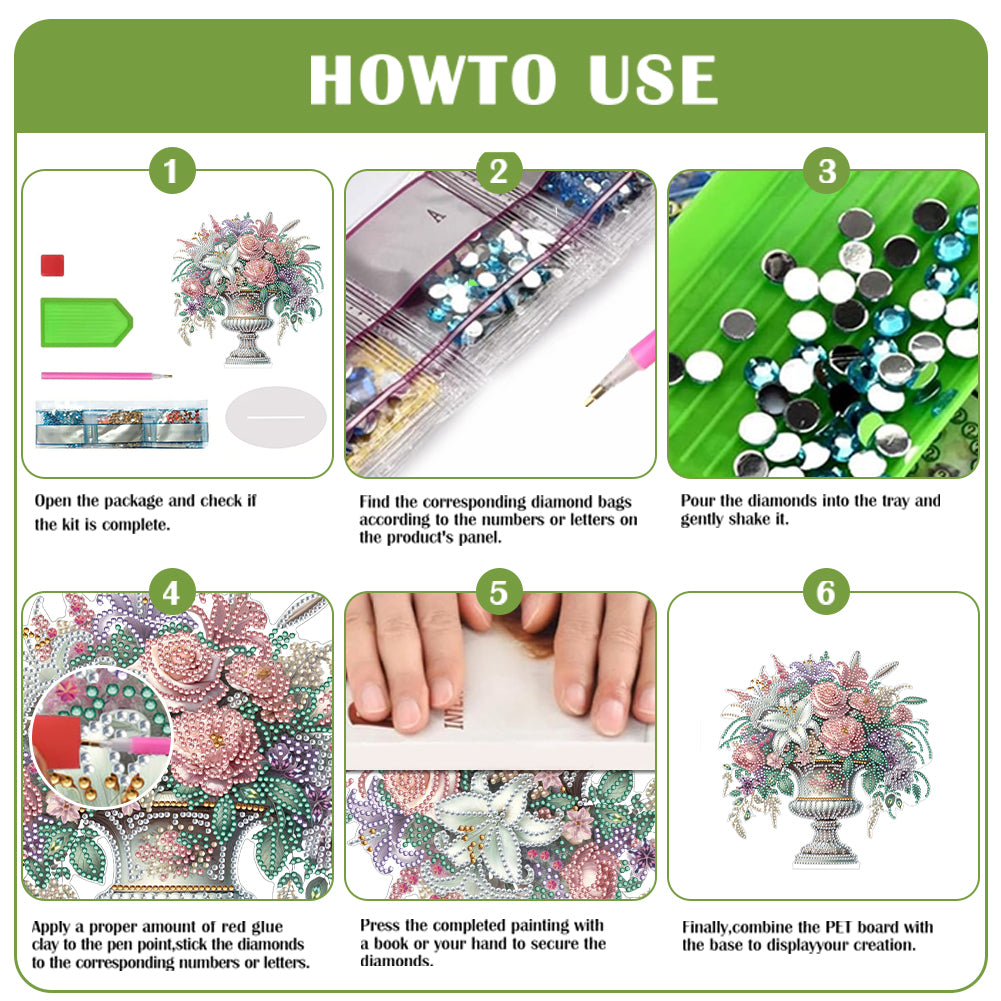 HOWTO USE

1

Open the package and check if the kit is complete.

2

A

Find the corresponding diamond bags according to the numbers or letters on the product's panel.

3

Pour the diamonds into the tray and gently shake it.

4

Apply a proper amount of red glue clay to the pen point,stick the diamonds to the corresponding numbers or letters.

5

Press the completed painting with a book or your hand to secure the diamonds.

6

Finally,combine the PET board with the base to displayyour creation.