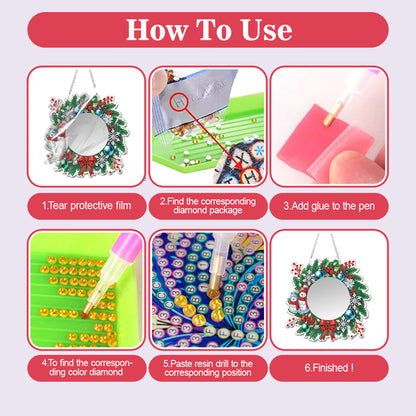 How To Use

1.Tear protective film

2.Find the corresponding diamond package

3.Add glue to the pen

4.To find the corresponding color diamond

5.Paste resin drill to the corresponding position

6.Finished !