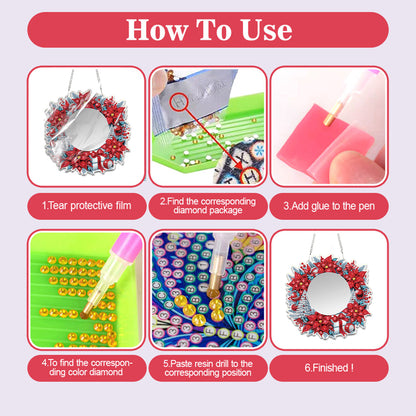 How To Use

1.Tear protective film

2.Find the corresponding diamond package

3.Add glue to the pen

4.To find the corresponding color diamond

5.Paste resin drill to the corresponding position

6.Finished !