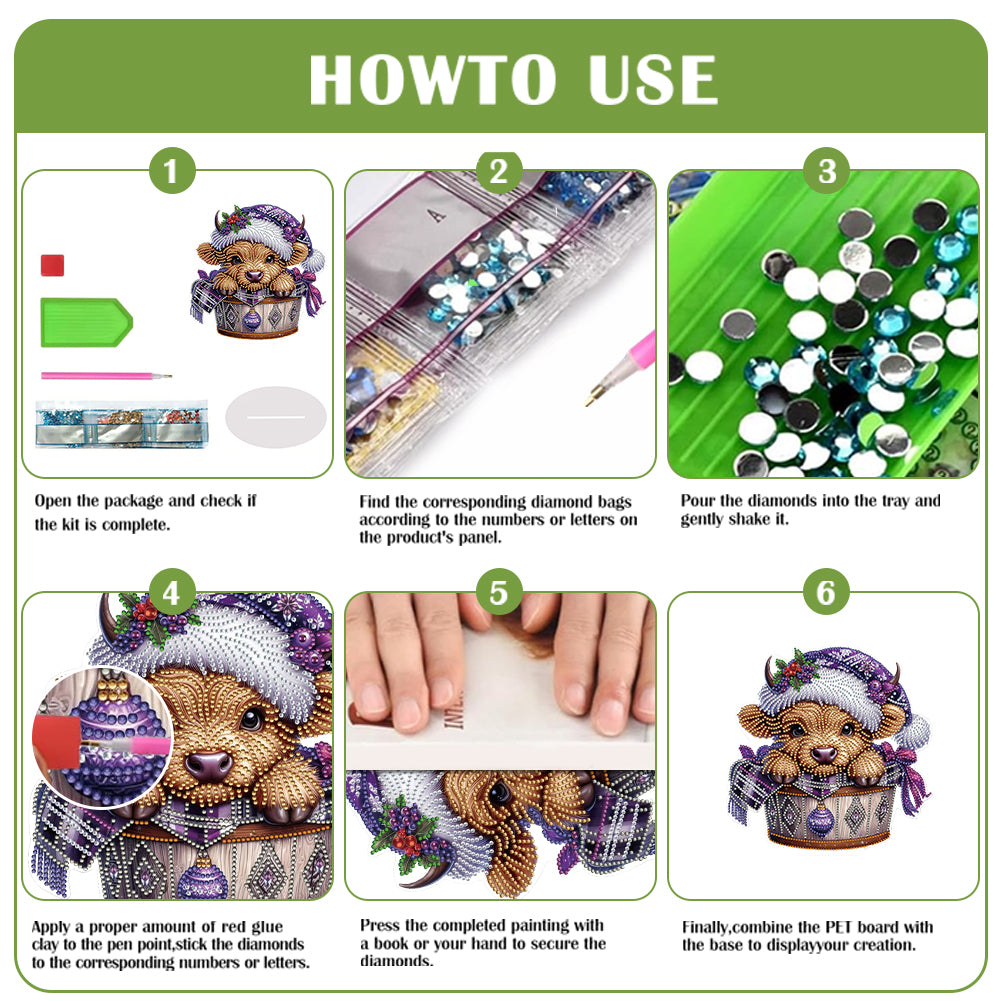 HOWTO USE

1

Open the package and check if the kit is complete.

2

A

Find the corresponding diamond bags according to the numbers or letters on the product's panel.

3

Pour the diamonds into the tray and gently shake it.

4

Apply a proper amount of red glue clay to the pen point,stick the diamonds to the corresponding numbers or letters.

5

Press the completed painting with a book or your hand to secure the diamonds.

6

Finally,combine the PET board with the base to displayyour creation.