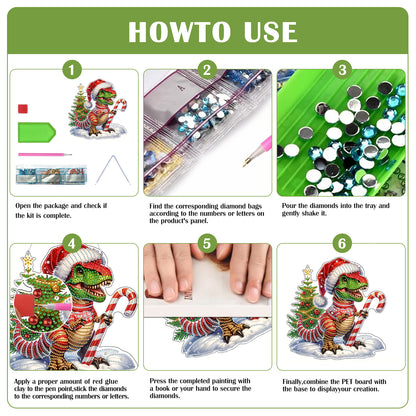 HOWTO USE

1

Open the package and check if the kit is complete.

2

Find the corresponding diamond bags according to the numbers or letters on the product's panel.

3

Pour the diamonds into the tray and gently shake it.

4

Apply a proper amount of red glue clay to the pen point,stick the diamonds to the corresponding numbers or letters.

5

Press the completed painting with a book or your hand to secure the diamonds.

6

Finally,combine the PET board with the base to displayyour creation.